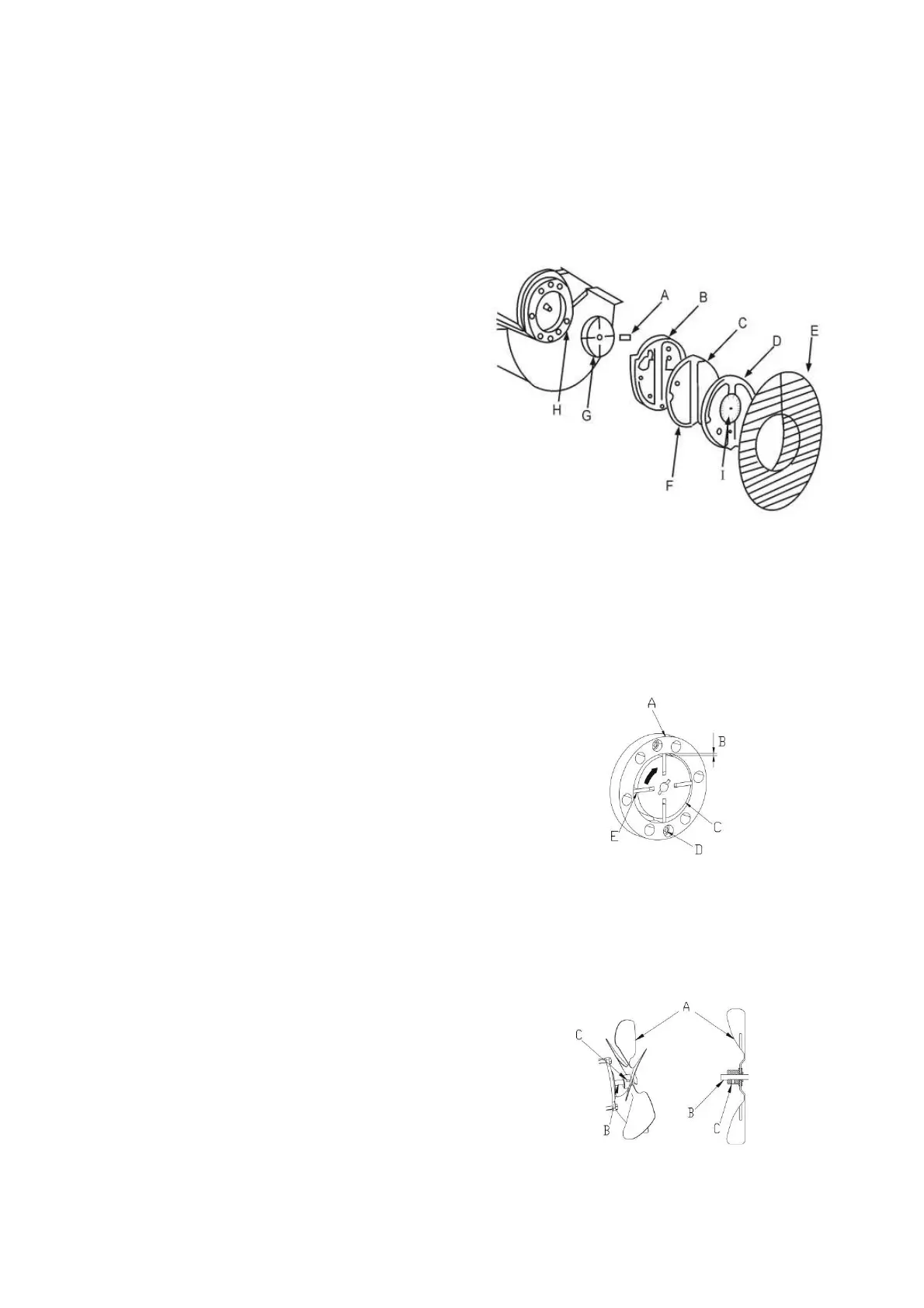 A
B
C
D
E
H
G
F
I

A
B
C
E
D

A
C
B
B
C