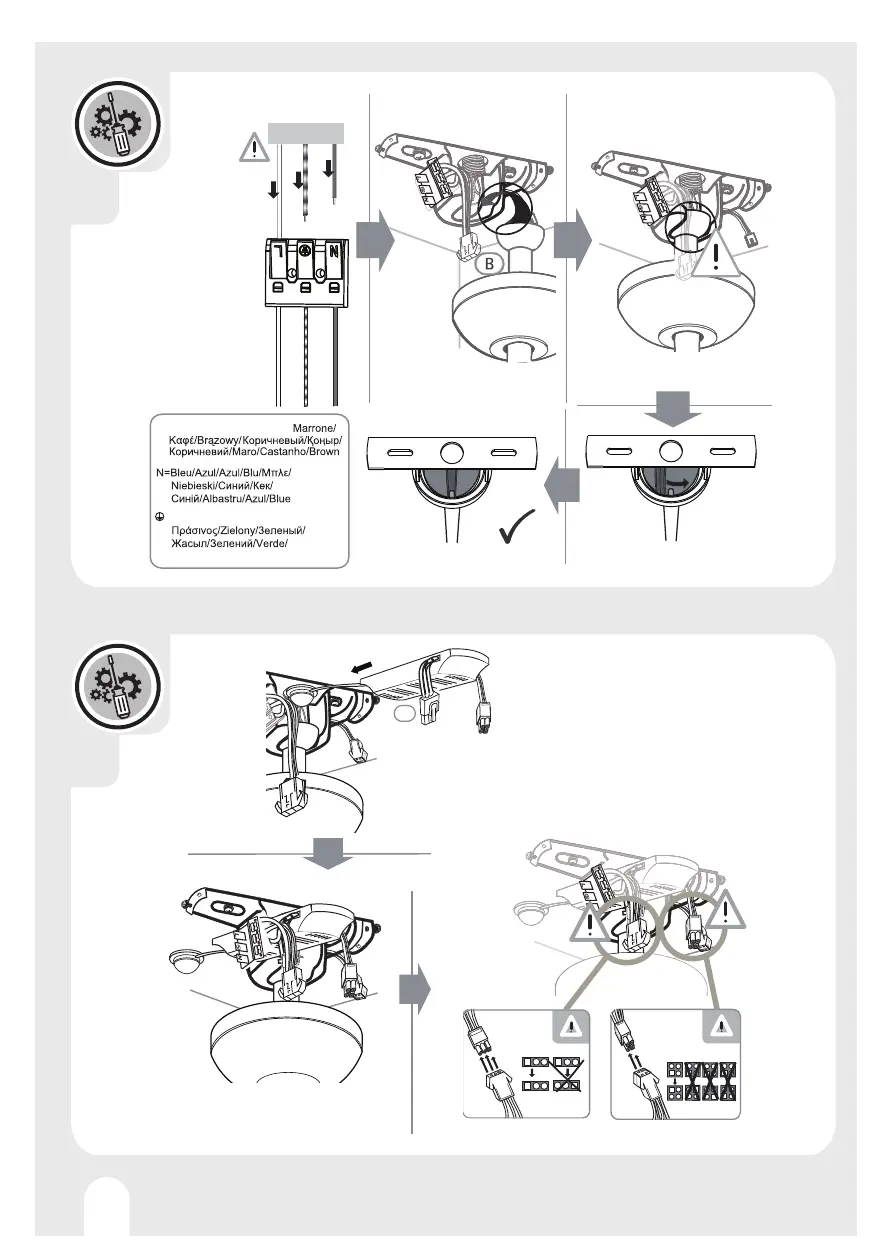 L N

B

Marrone/
Καφέ/Brązowy/Коричневый/Қоңыр/
Коричневий/Maro/Castanho/Brown

N=Bleu/Azul/Azul/Blu/Μπλε/
Niebieski/Синий/Көк/
Синій/Albastru/Azul/Blue

Πράσινος/Zielony/Зеленый/
Жасыл/Зелений/Verde/