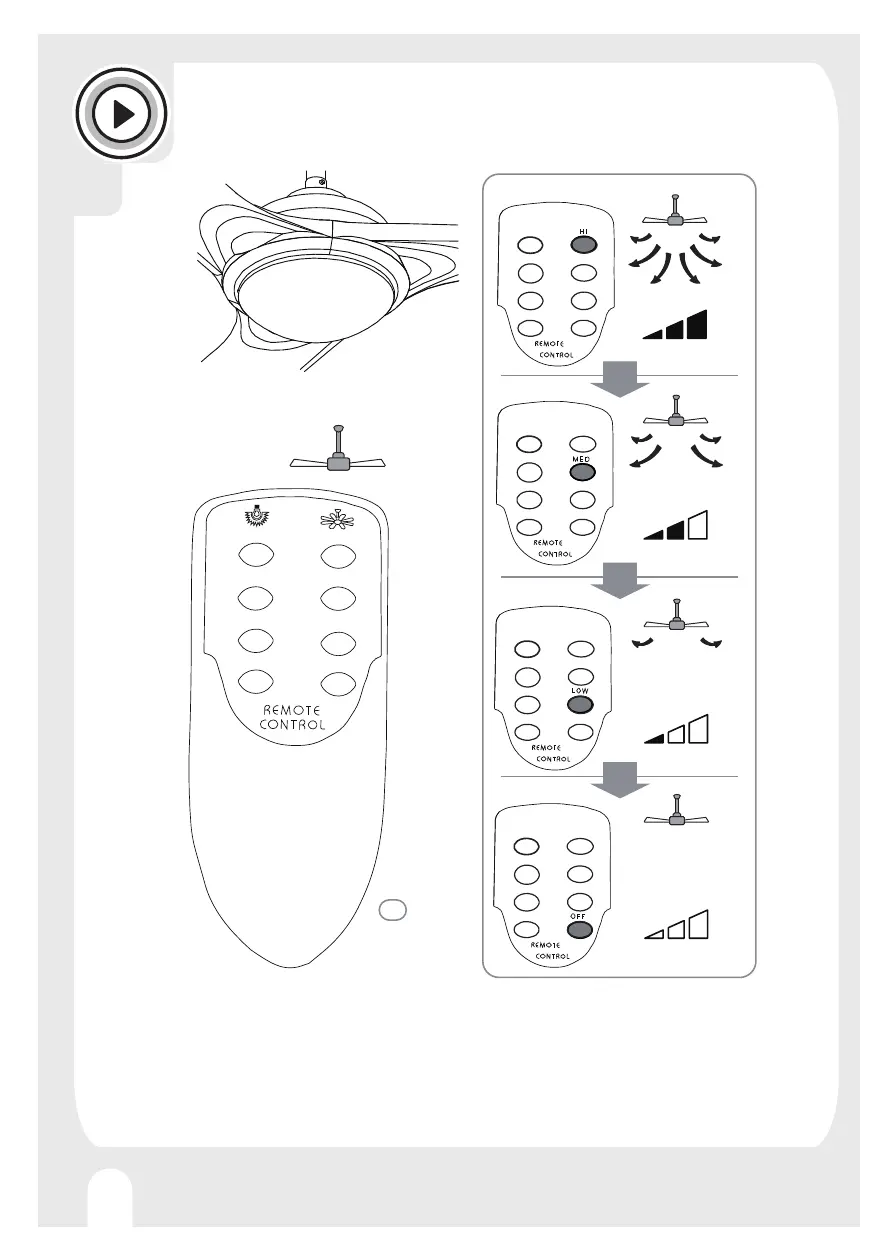 REMOTE CONTROL

HI
REMOTE CONTROL

MED
REMOTE CONTROL

LOW
REMOTE CONTROL

OFF
REMOTE CONTROL