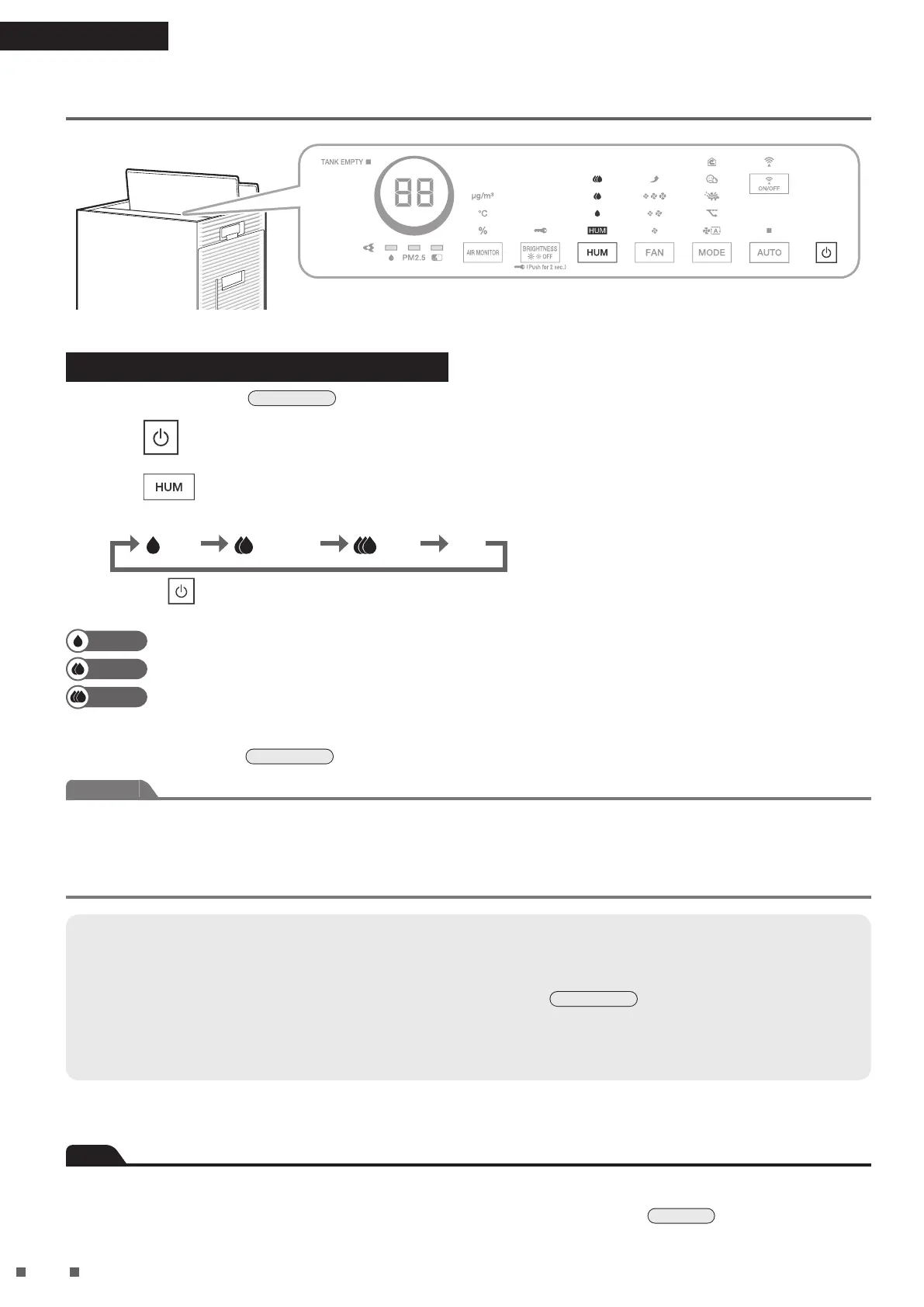 TANK EMPTY

88

μg/m³

°C

%

HUM

ON/OFF

PM2.5

AIR MONITOR

BRIGHTNESS
OFF
(Push for 2 sec.)

HUM

FAN

MODE

AUTO

HUM