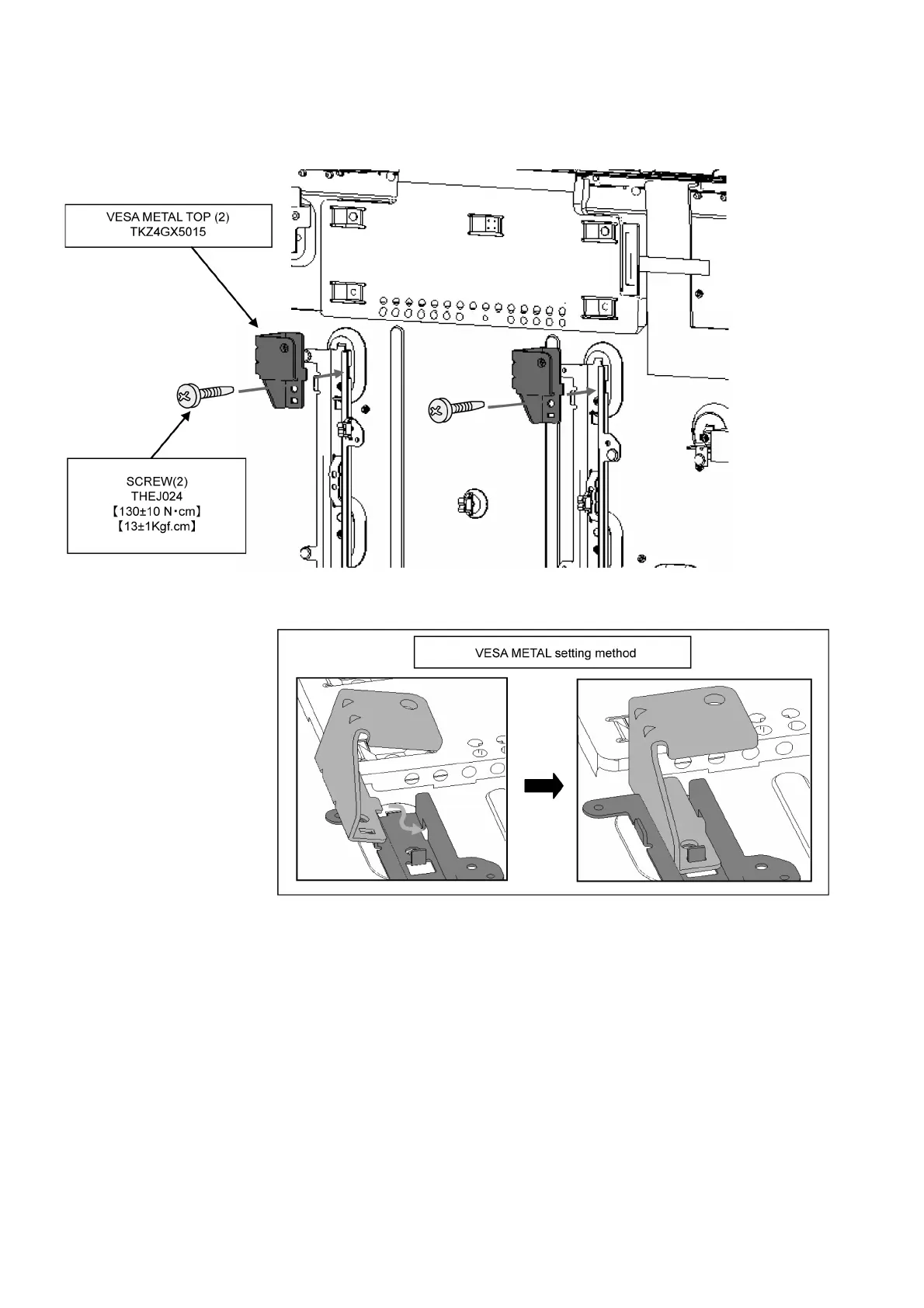 VESA METAL TOP (2)
TKZ4GX5015

SCREW(2)
THEJ024
【130±10 N・cm】
【13±1Kgf.cm】

VESA METAL setting method