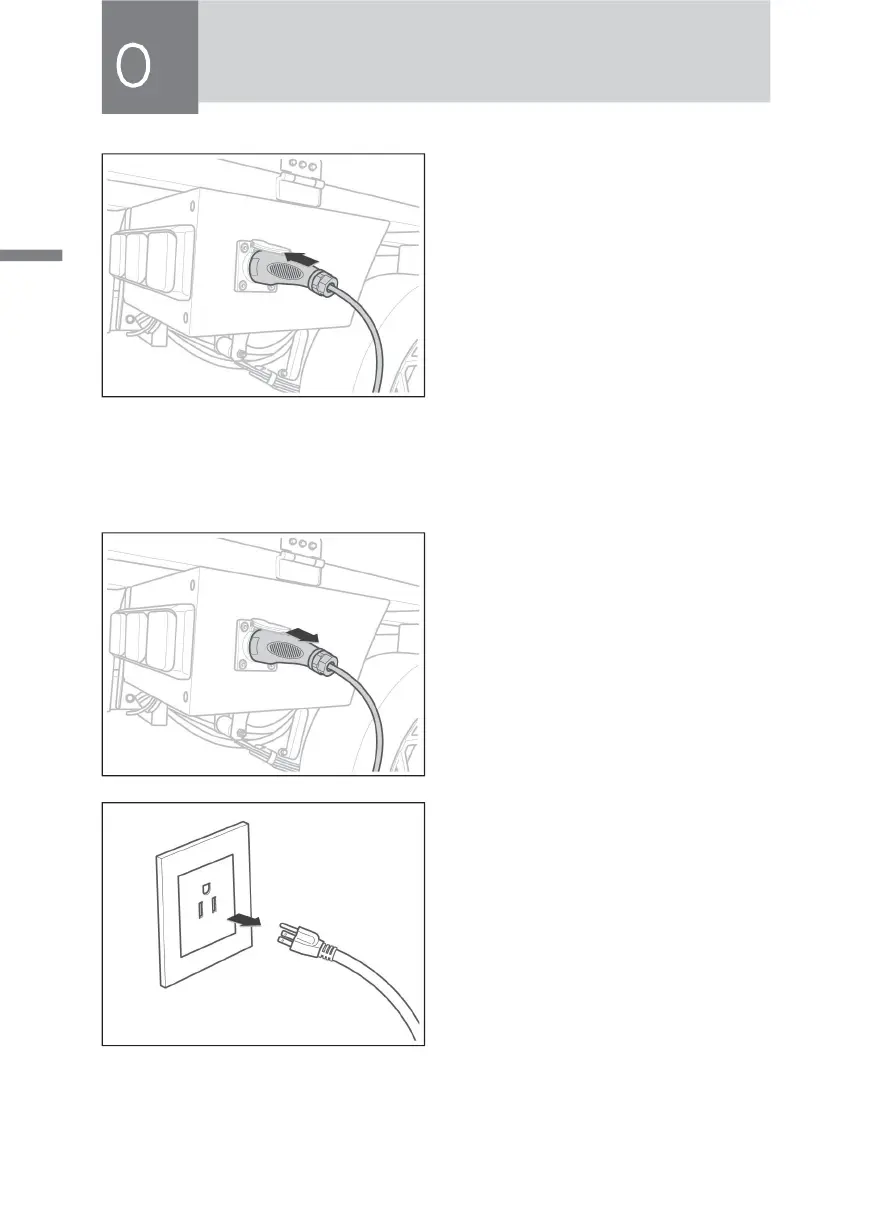 O