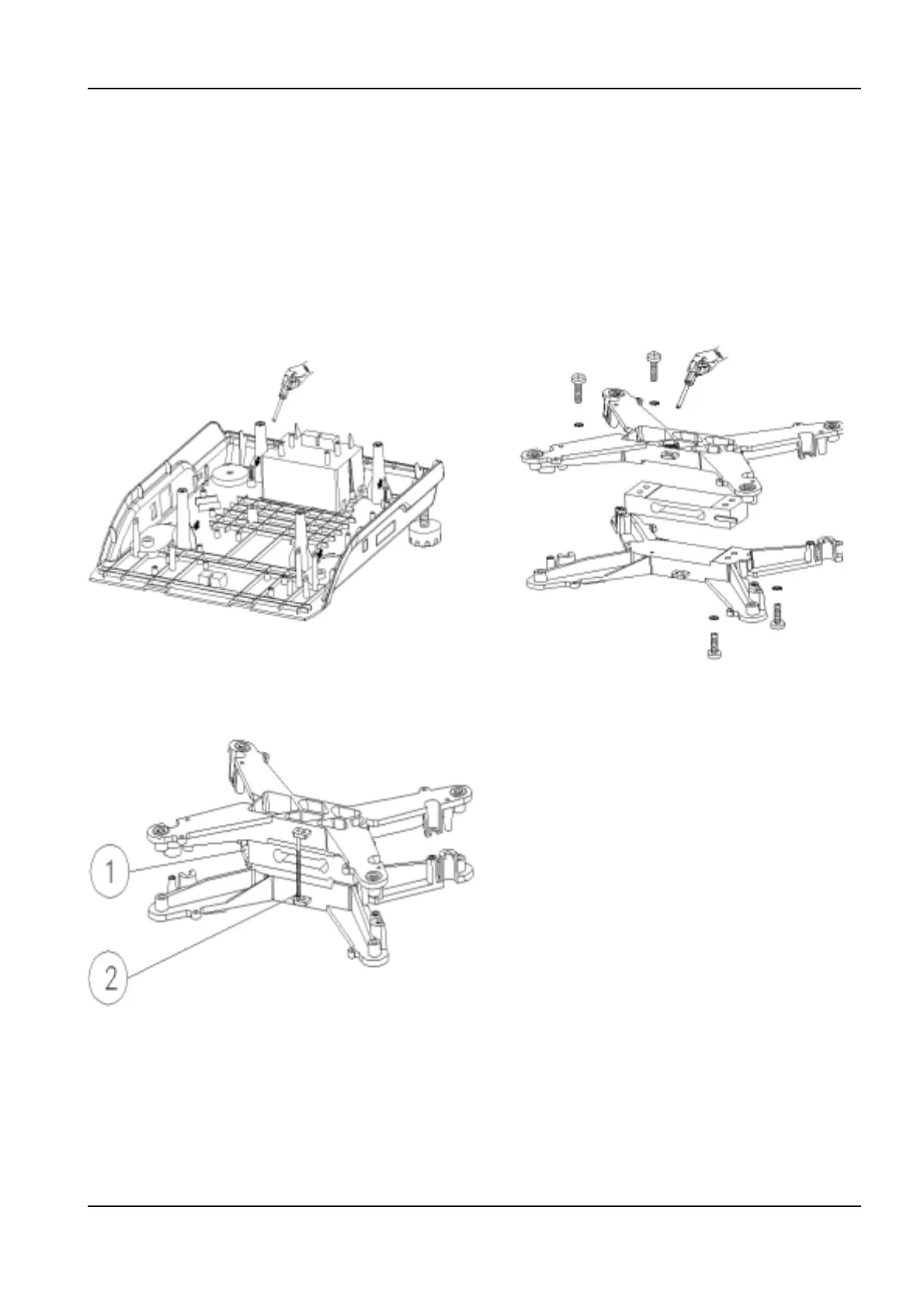 1

2