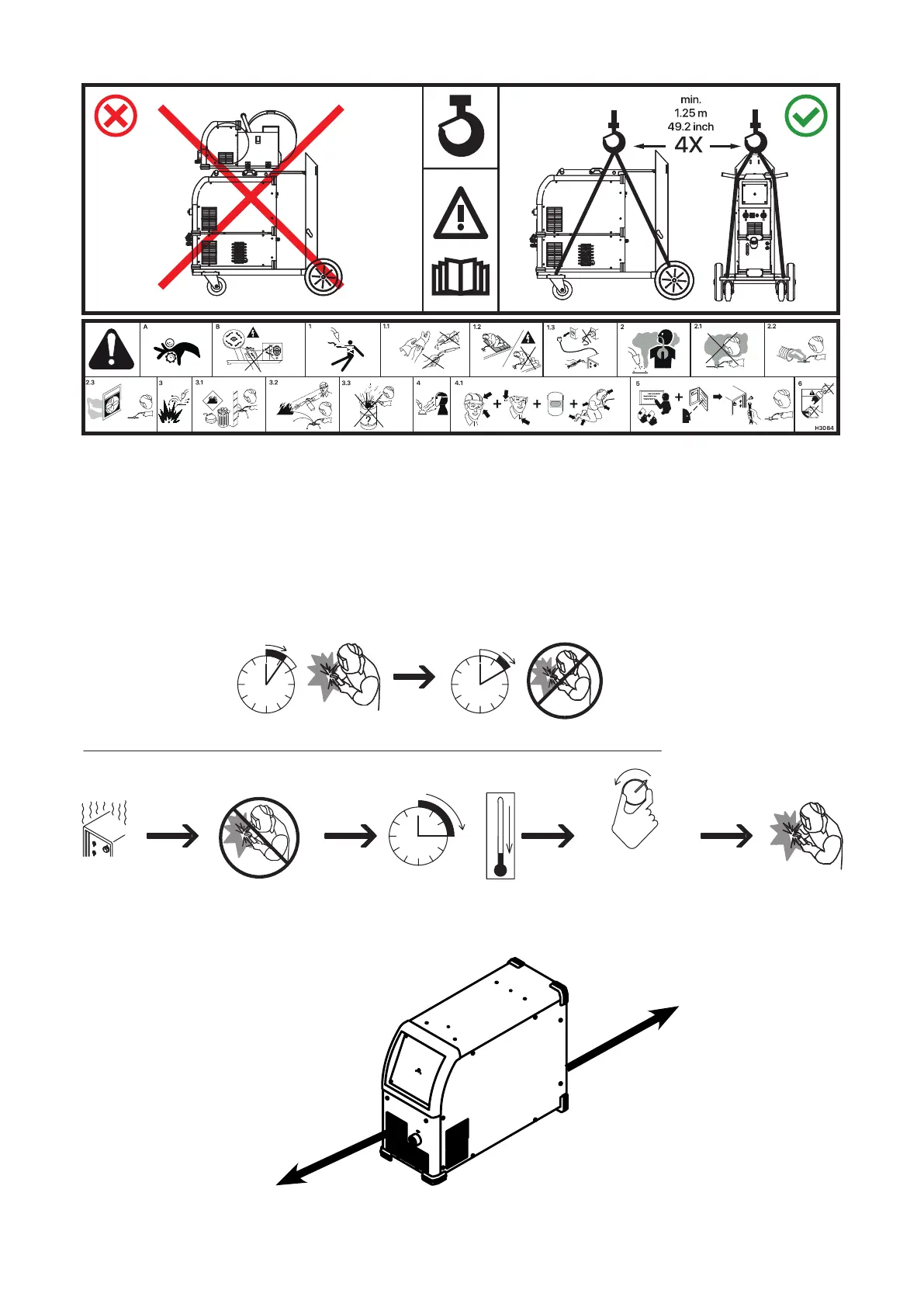 min.
1.25 m
49.2 inch
4X

A B 1 1.1 1.2 1.3 2 2.1 2.2

2.3 3 3.1 3.2 3.3 4 4.1 5 6

H3084