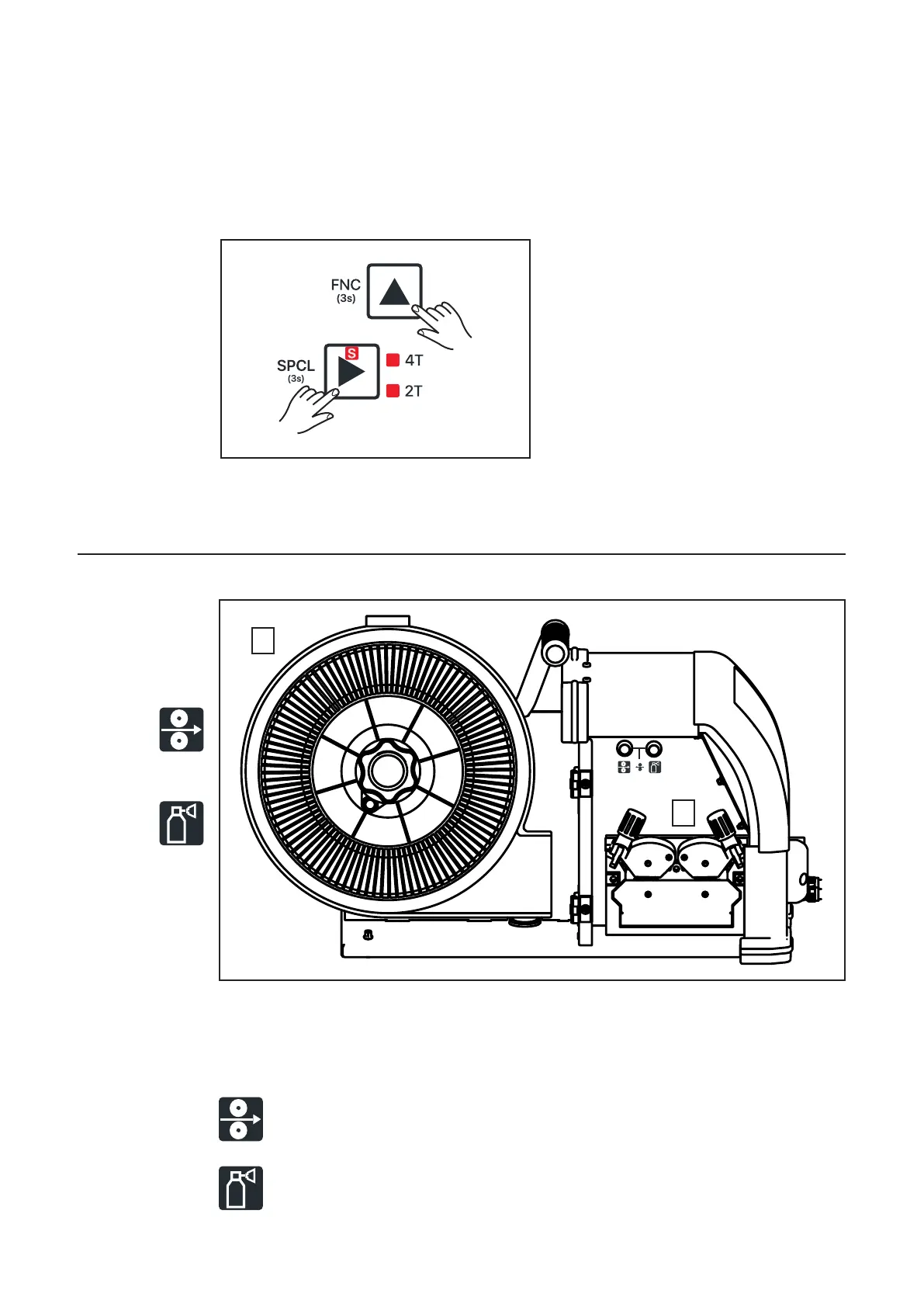 FNC
(3s)

SPCL
(3s)

S

4T

2T