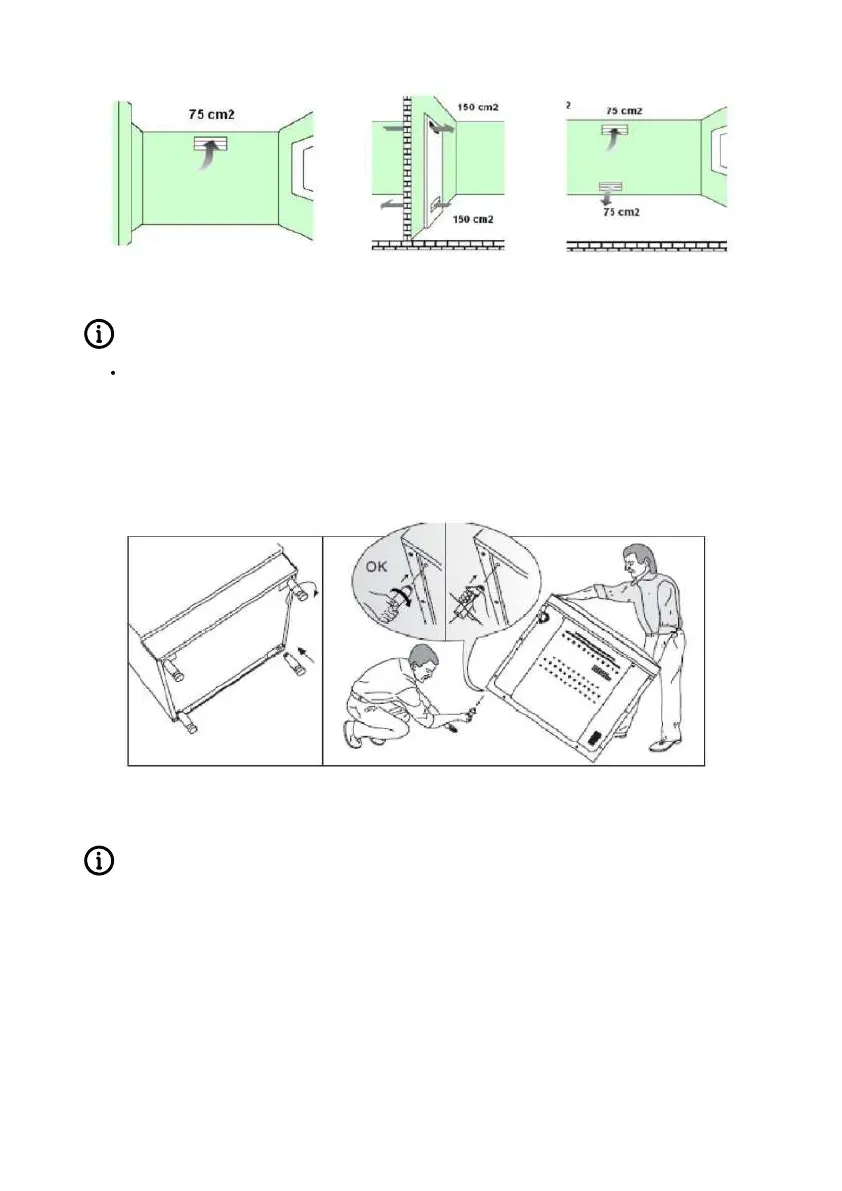 75 cm2

150 cm2

150 cm2

2

75 cm2

75 cm2

OK