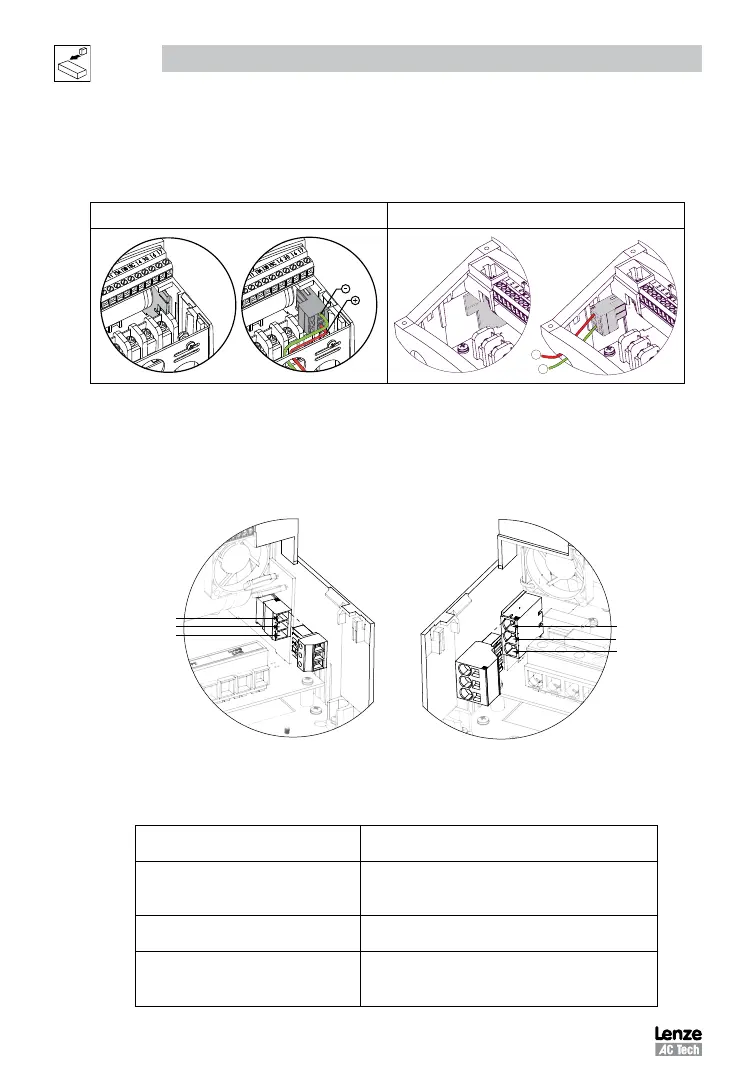 Lenze
AC Tech