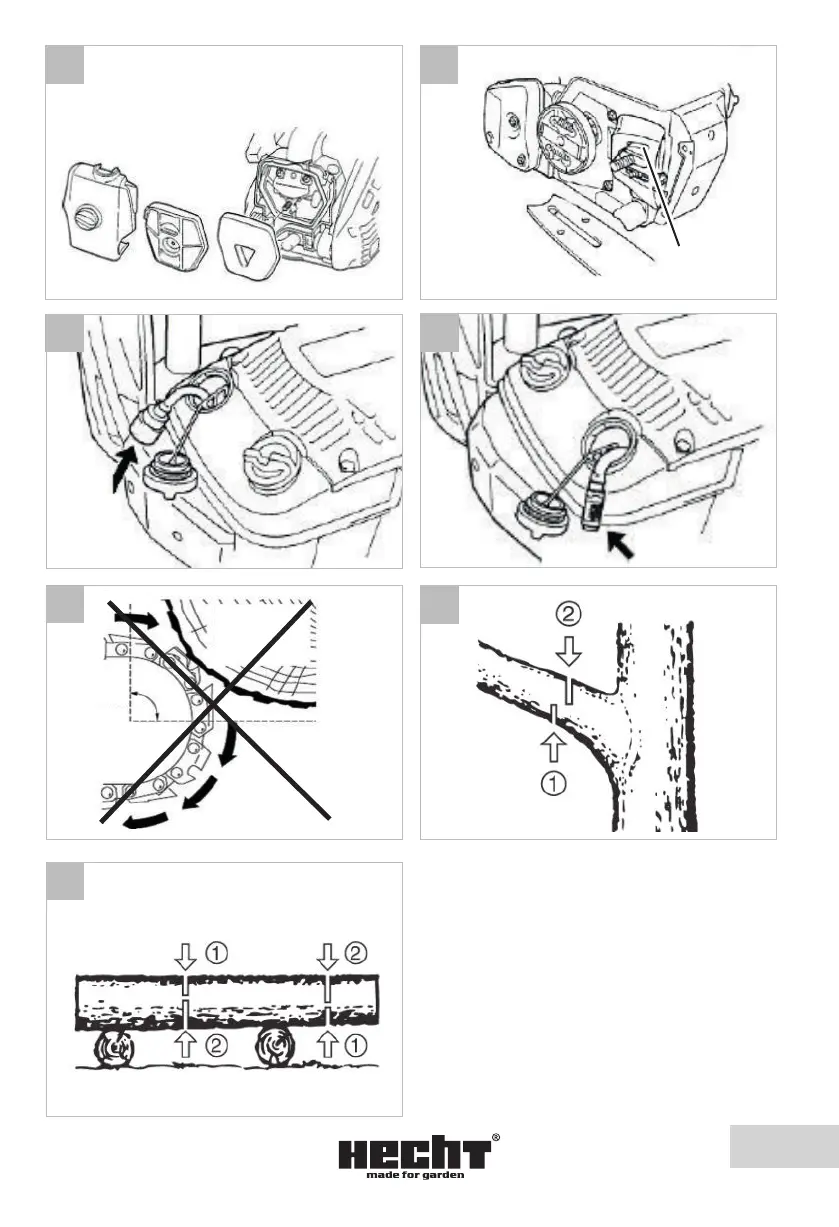 ②

①

① ②

② ①

HECHT®
made for garden