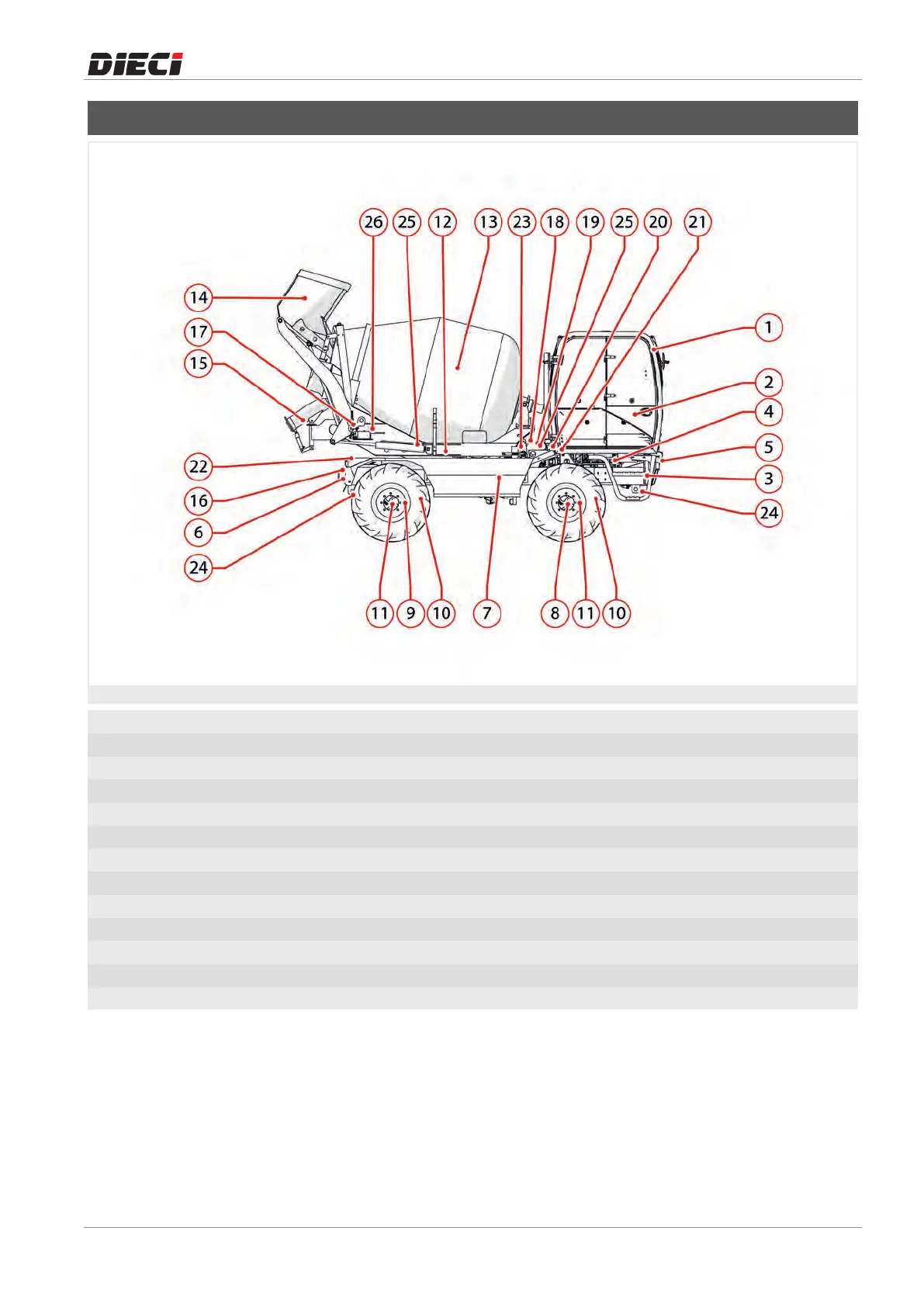 DIECI

26 25 12 13 23 18 19 25 20 21

14

17

15

22

16

6

24

1

2

4

5

3

24

11 9 10 7 8 11 10