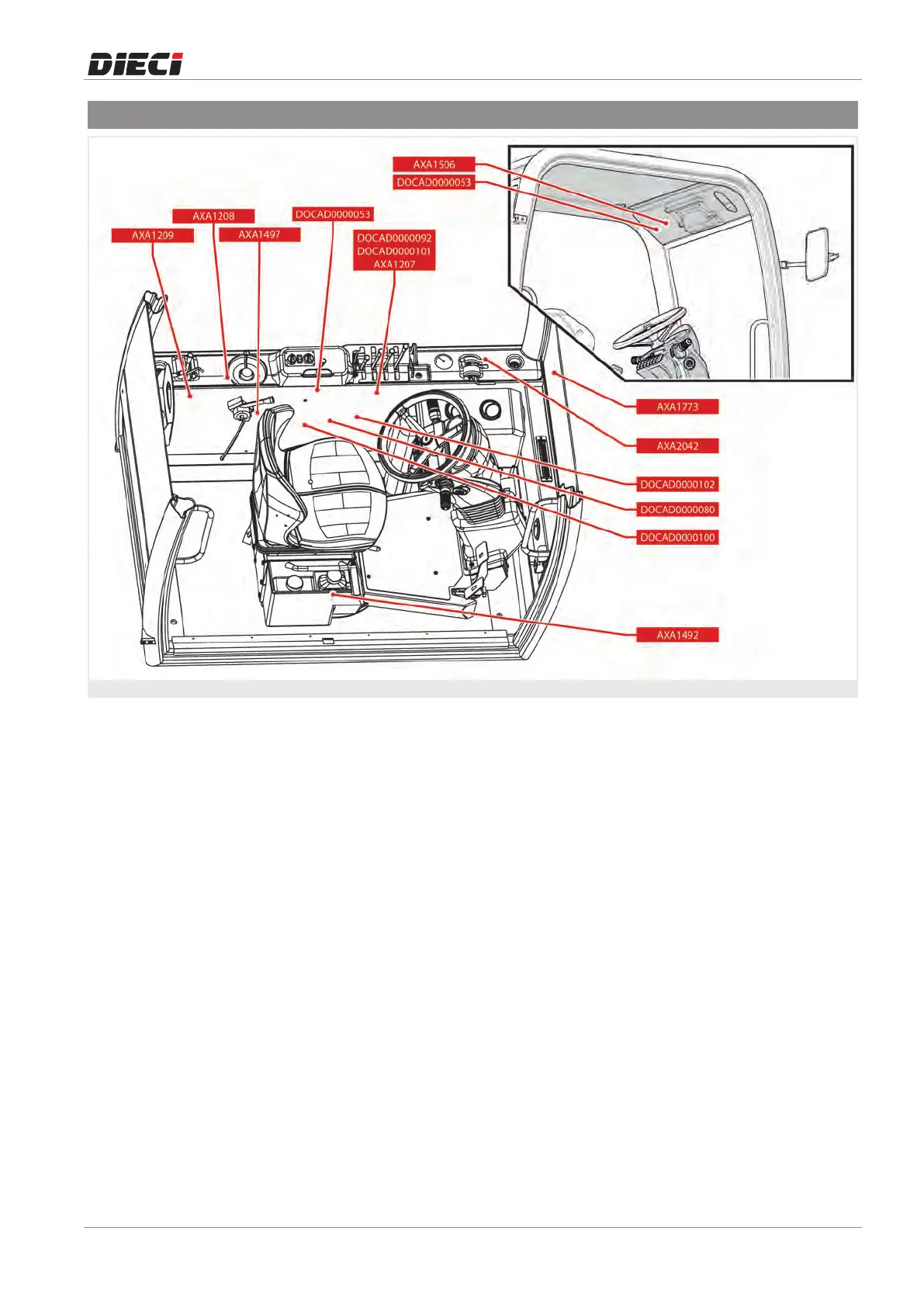 DIECI

AXA1506
DOCAD0000053

AXA1208
DOCAD0000053
AXA1209
AXA1497
DOCAD0000092
DOCAD0000101
AXA1207

AXA1773
AXA2042
DOCAD0000102
DOCAD0000080
DOCAD0000100
AXA1492