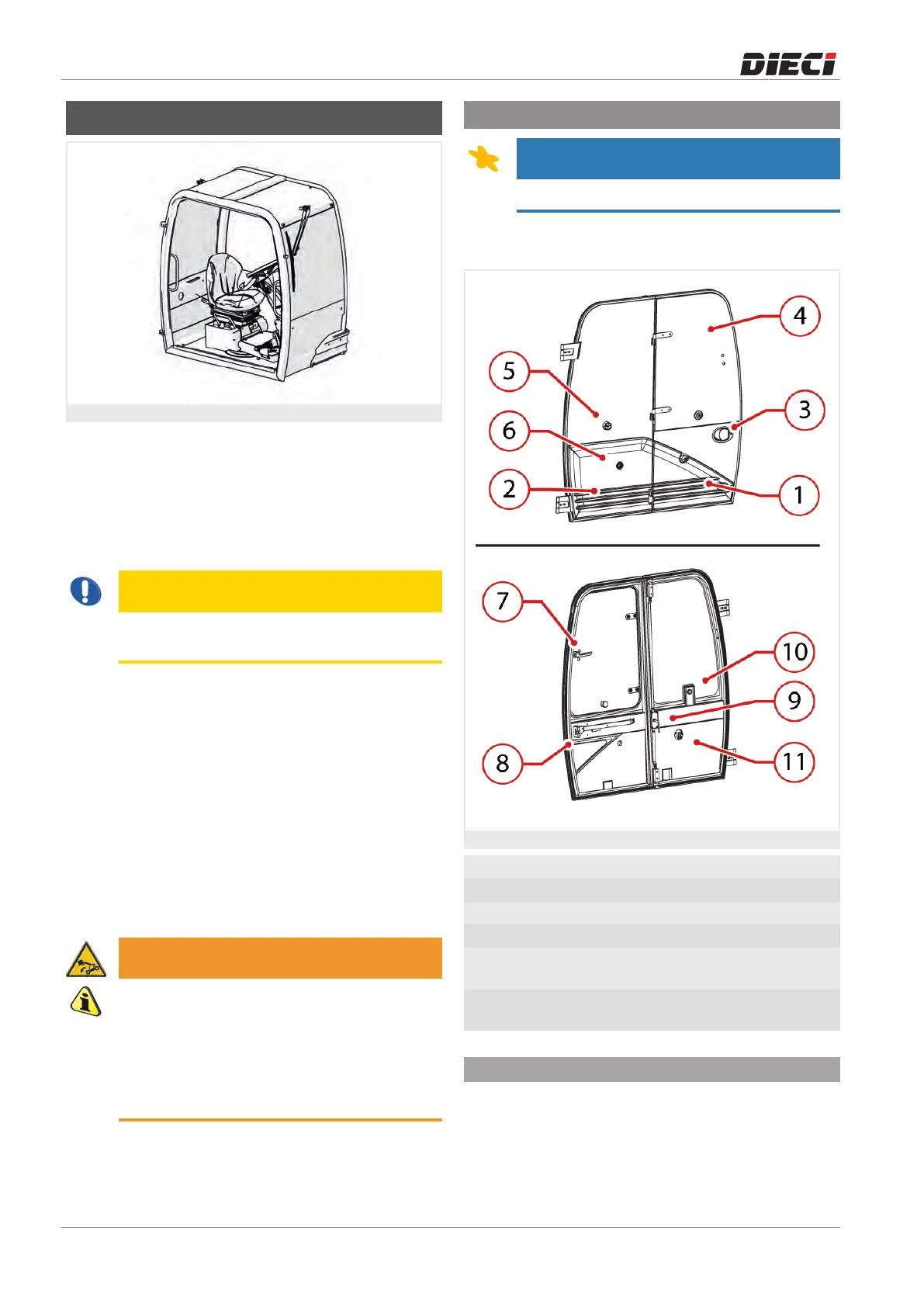 DIECI

4

5

3

6

2

1

7

10

9

8

11