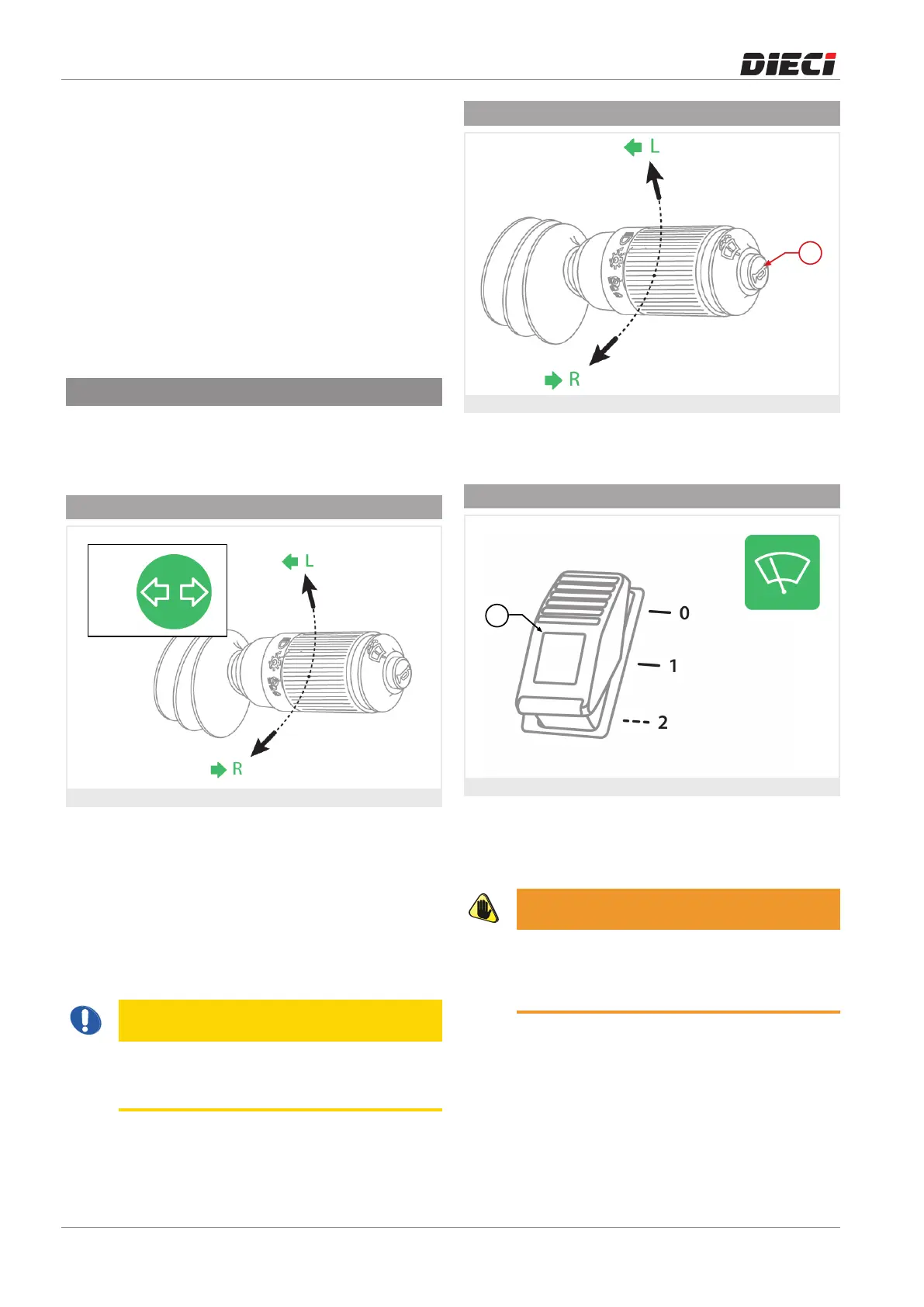 DIECI

L

R

L

R

0

1

2