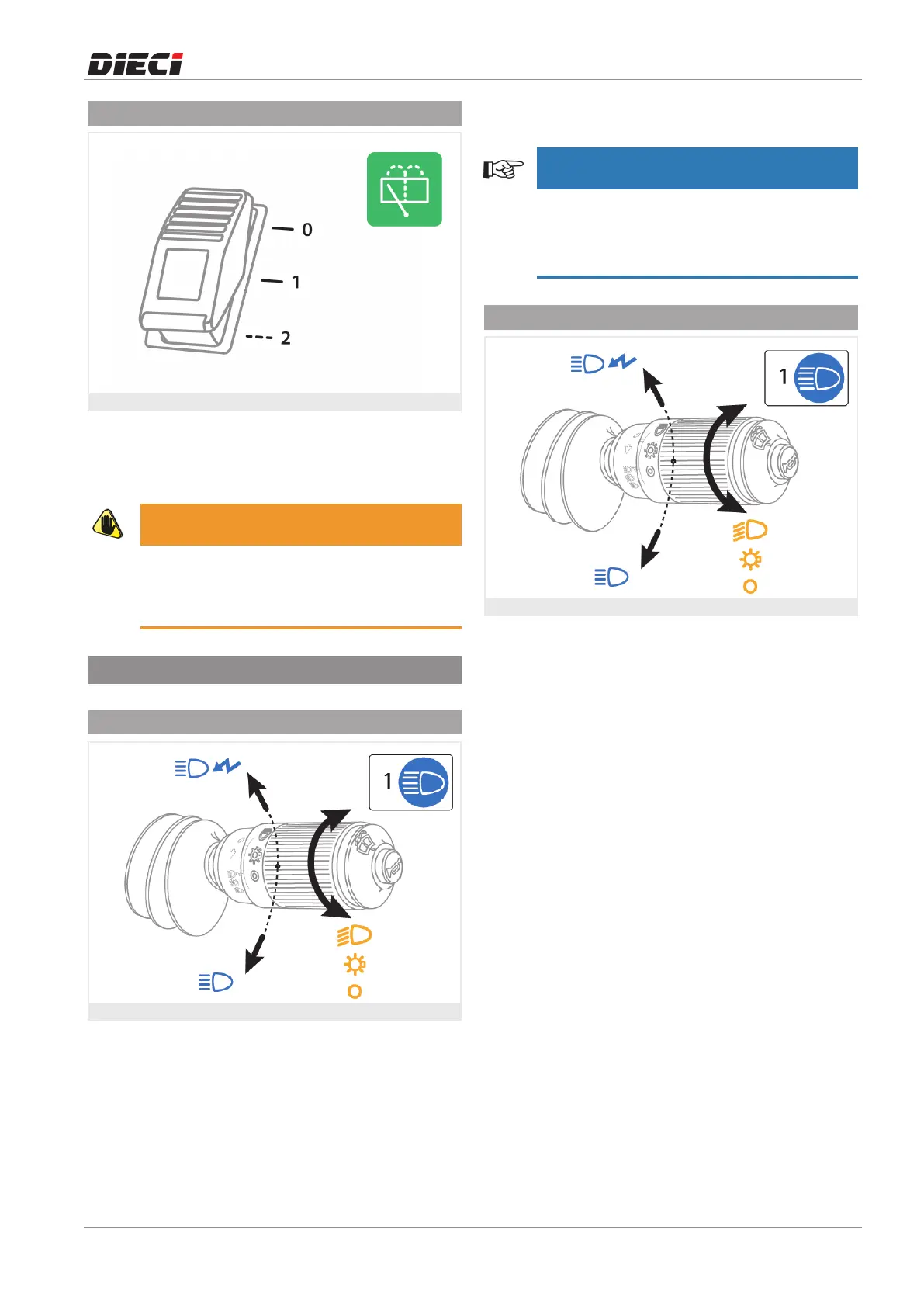 DIECI

0
1
2

1

1