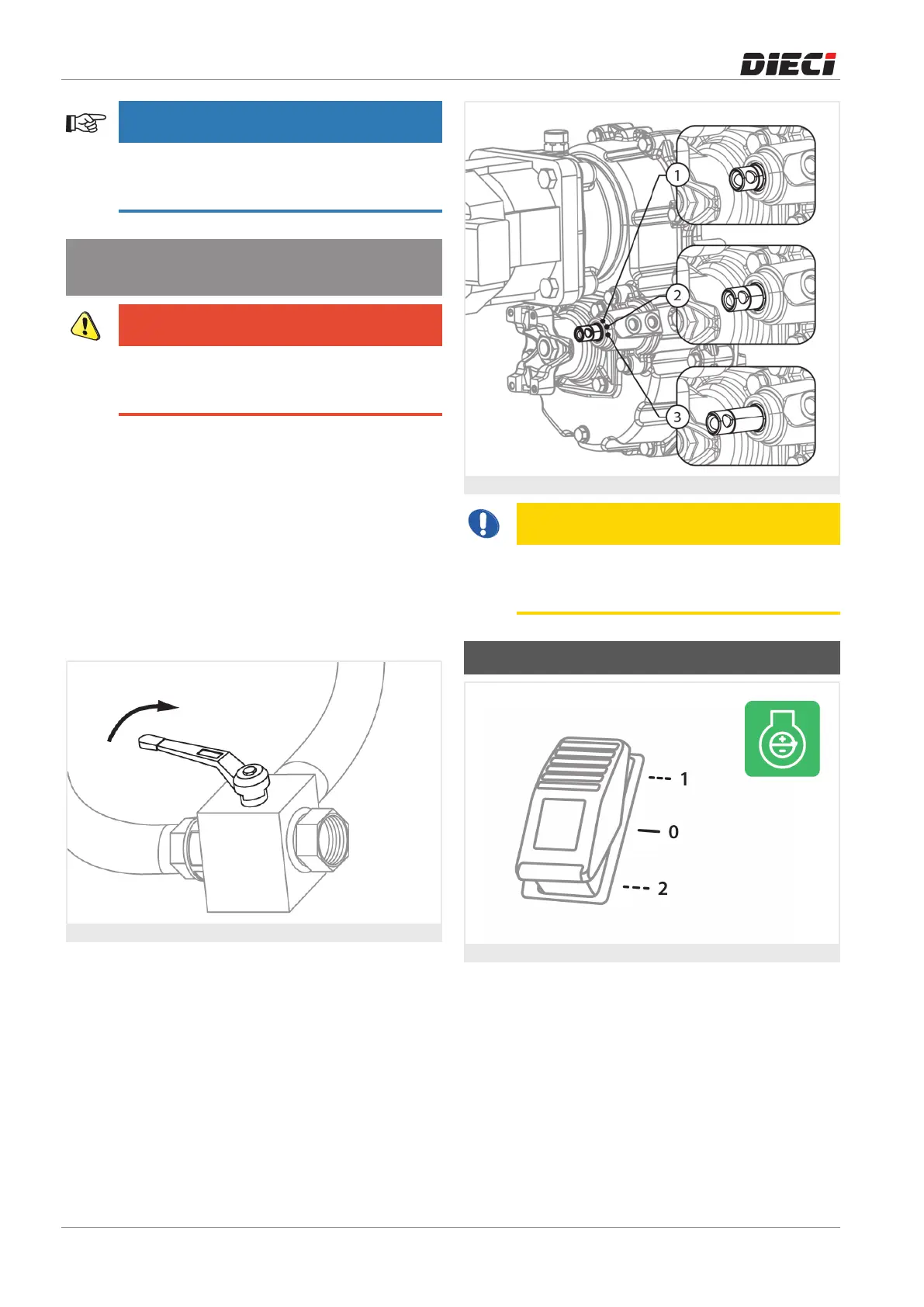 DIECI

1

2

3

1

0

2