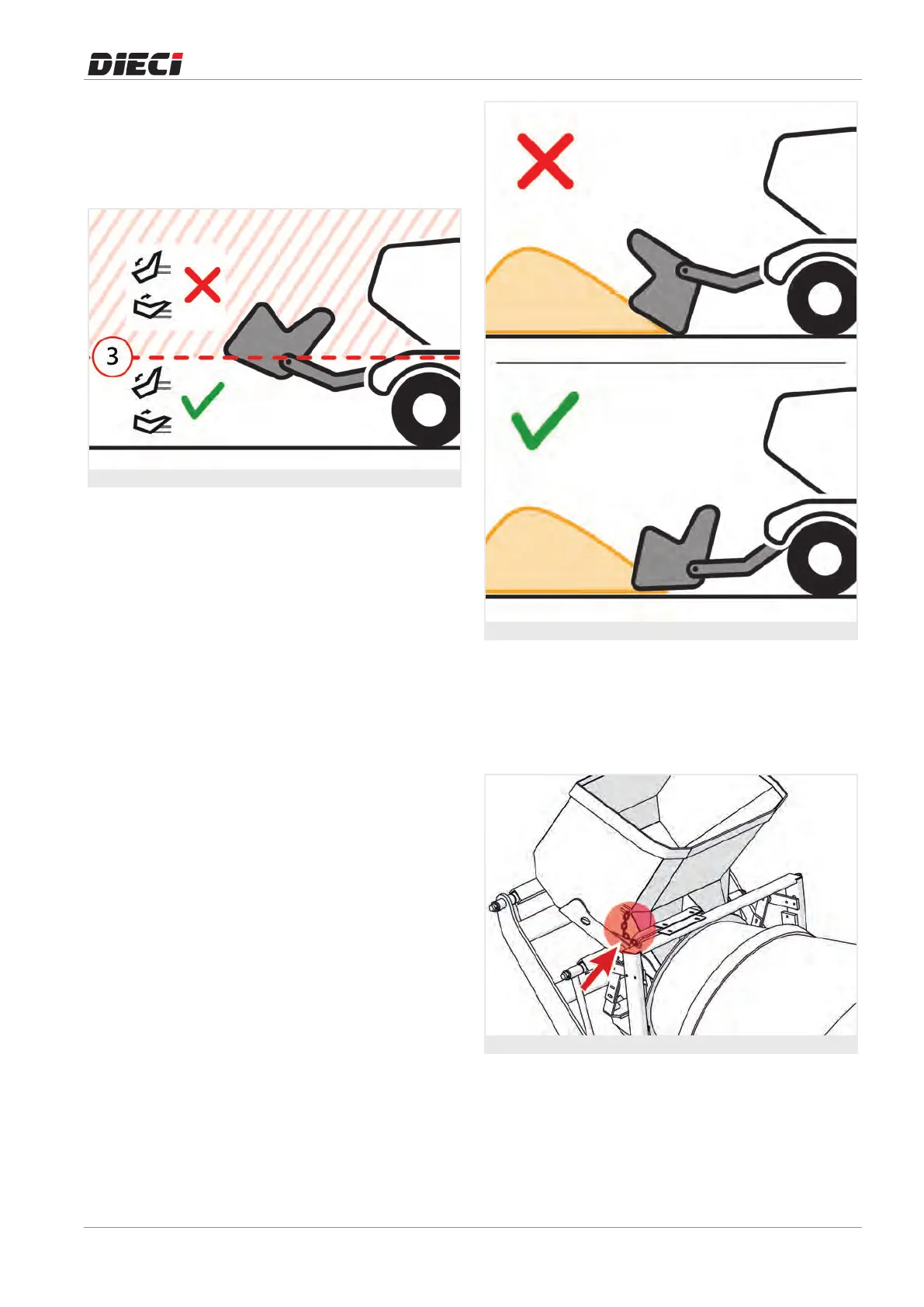 DIECI

3