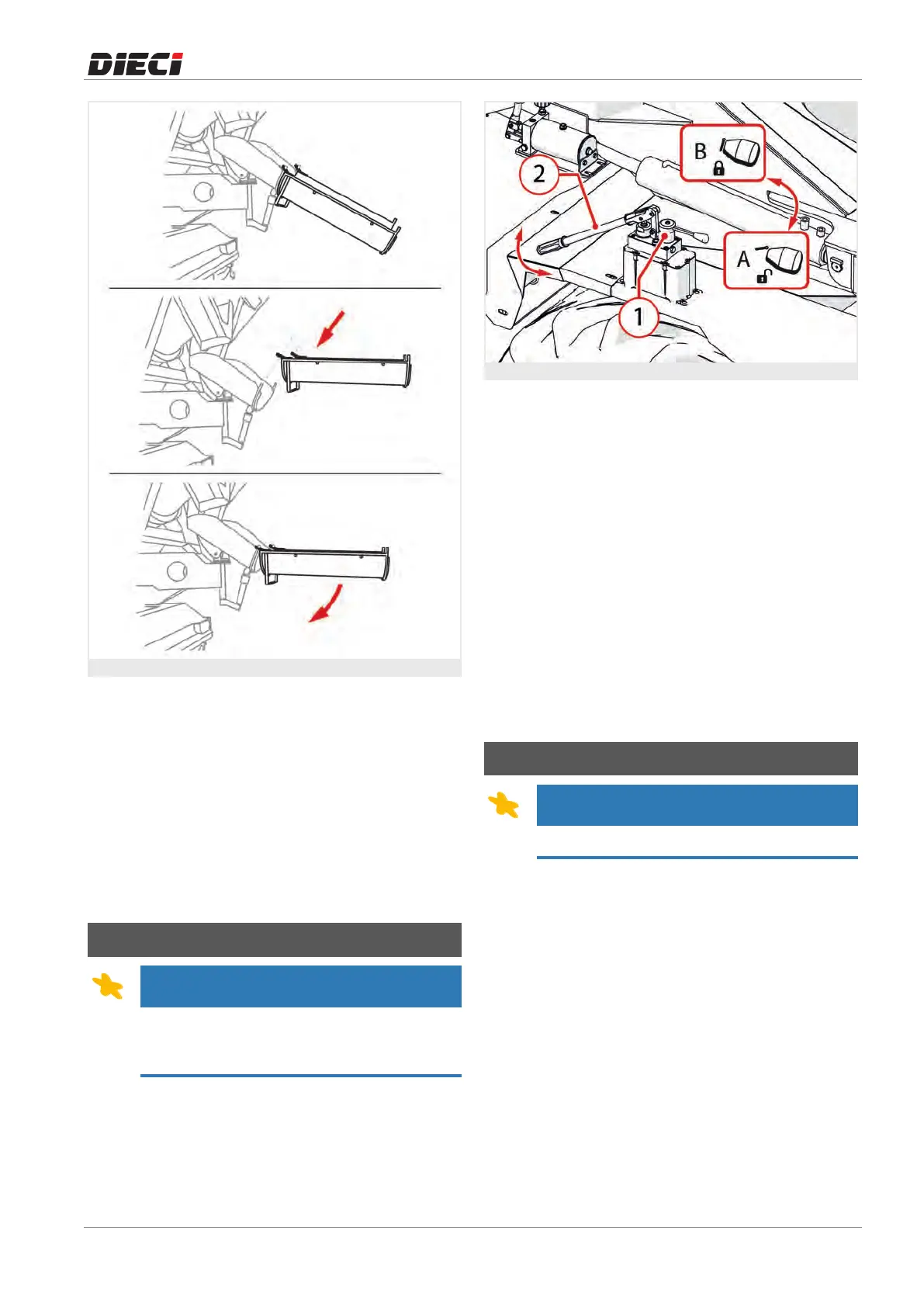 DIECI

2

B

A

1