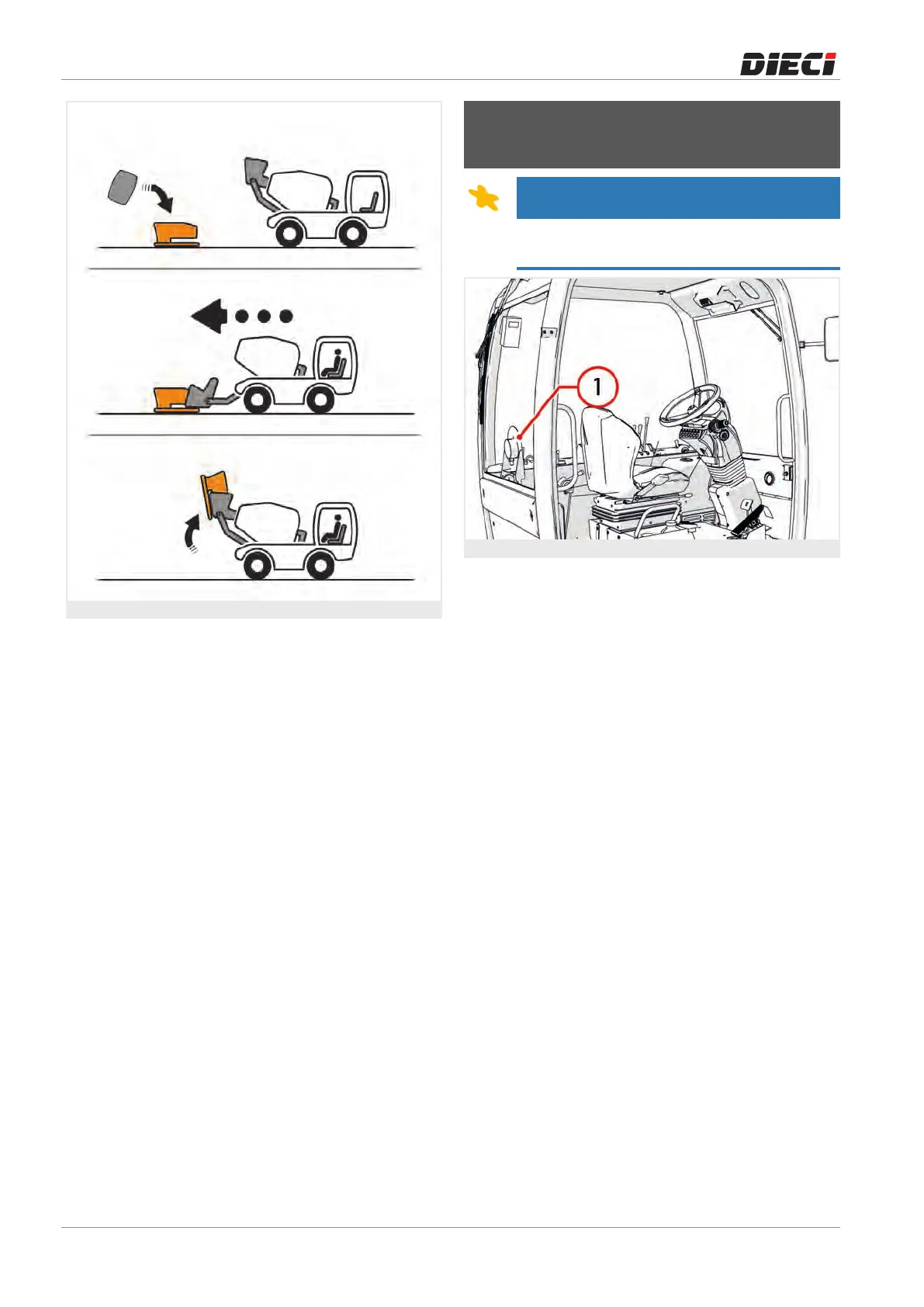 DIECI

1