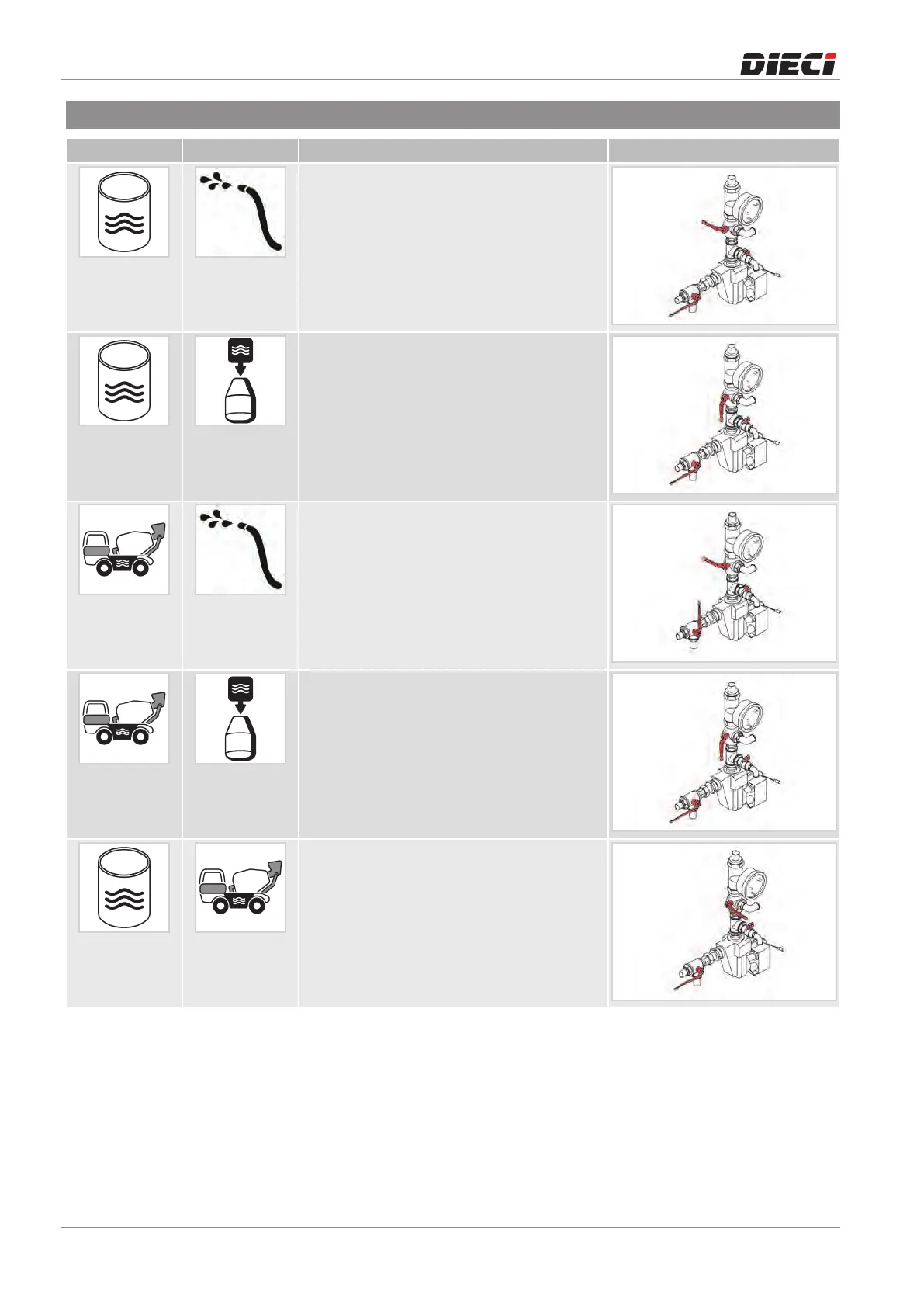 DIECI