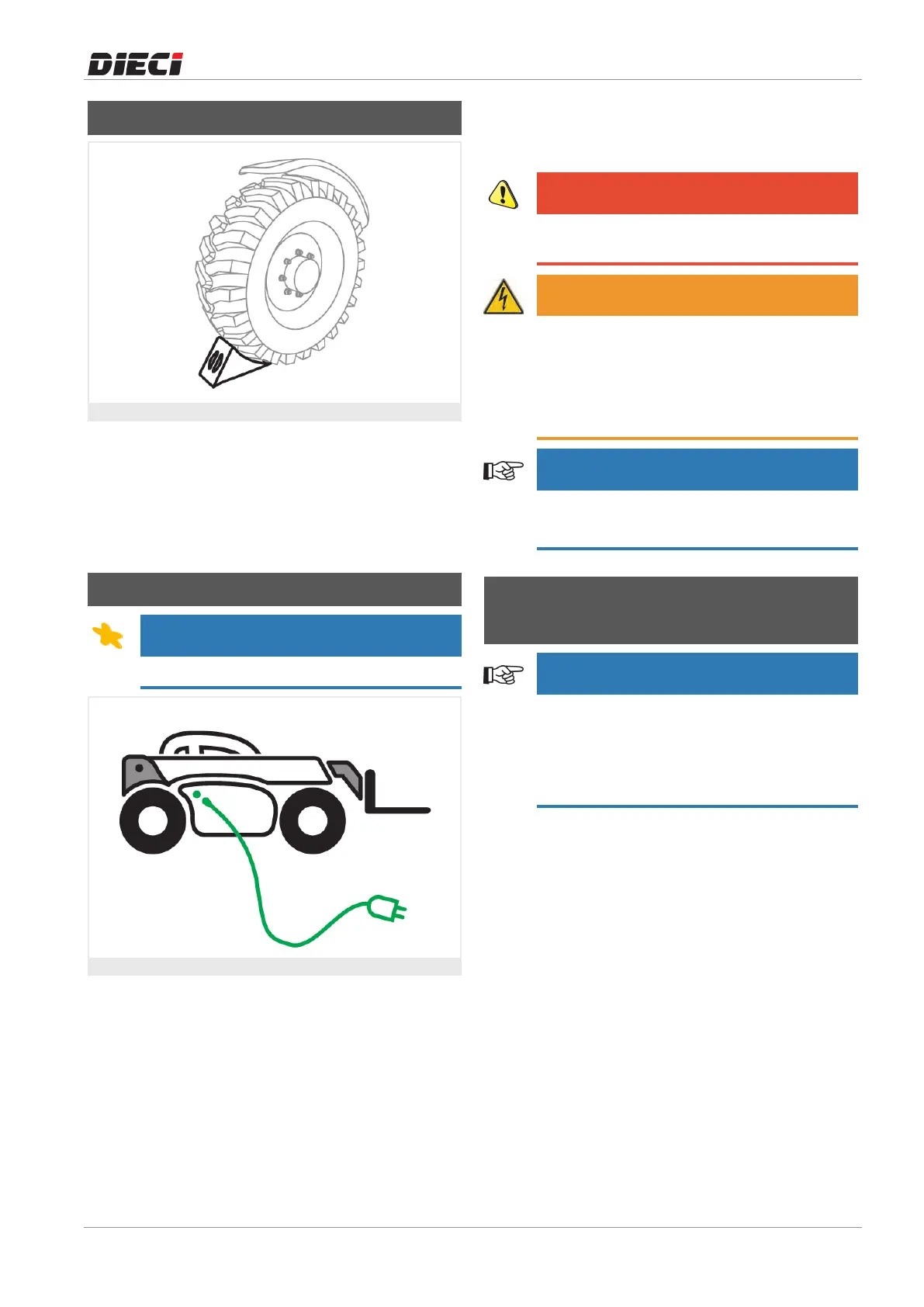 DIECI