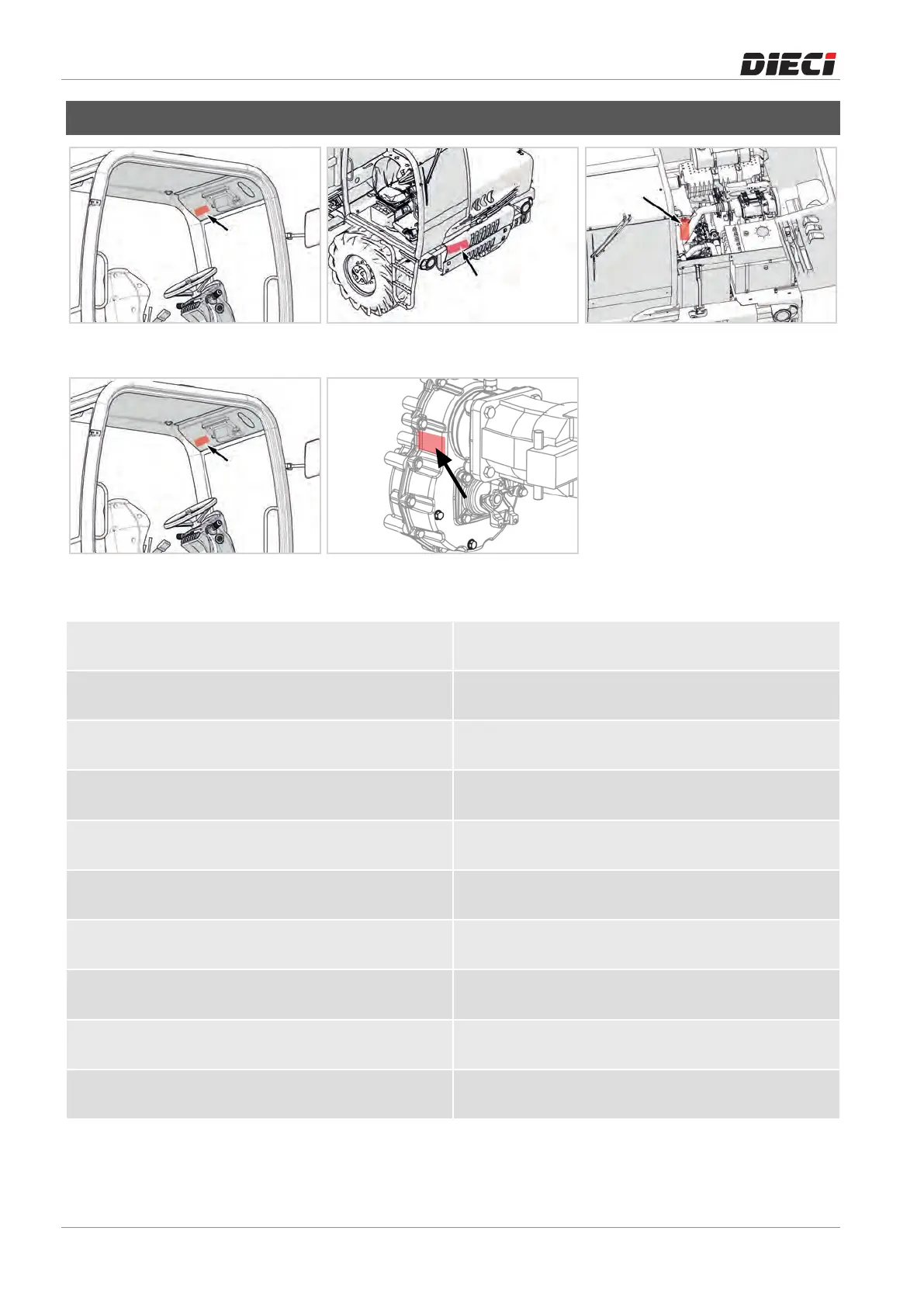 DIECI