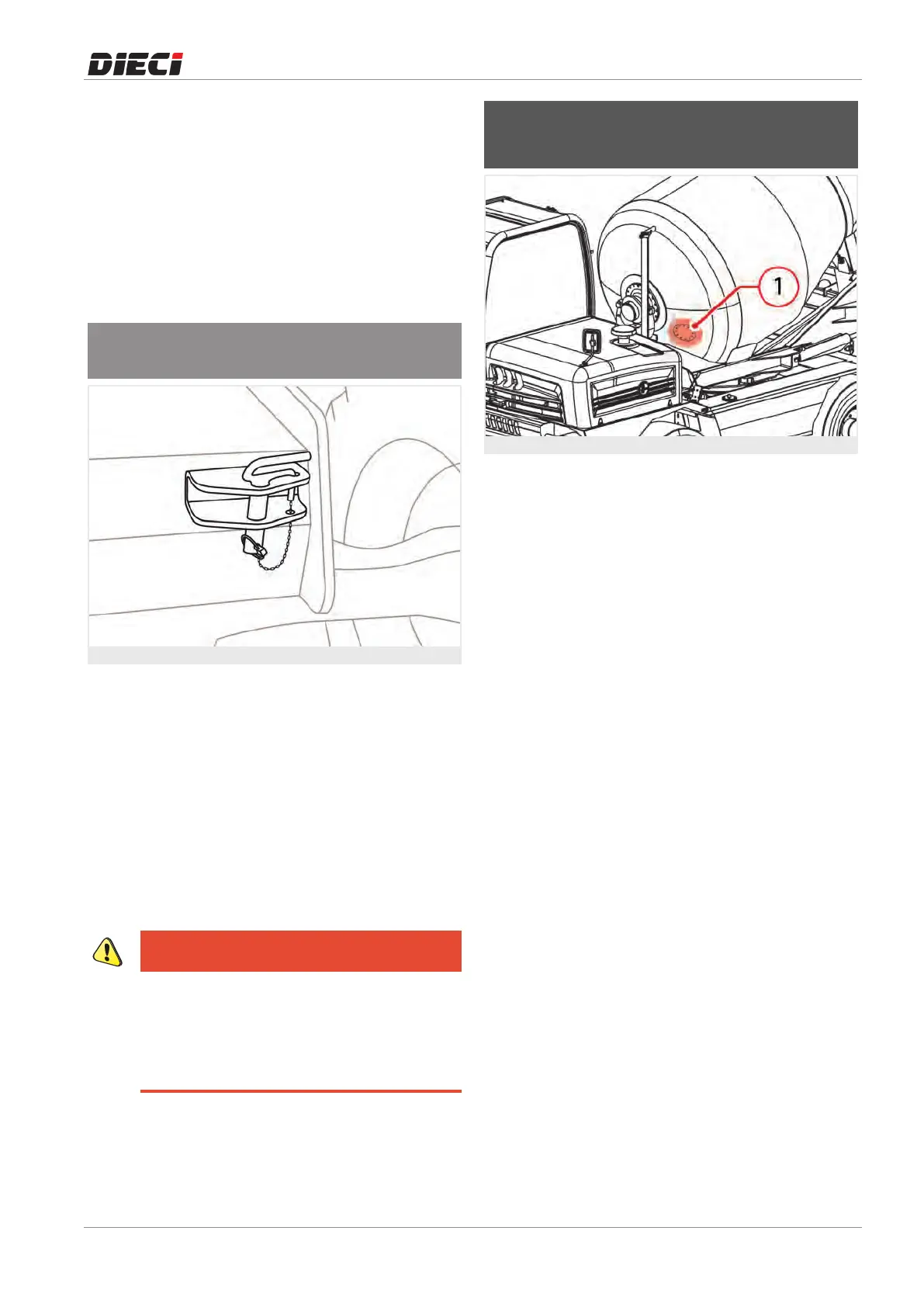 DIECI

1