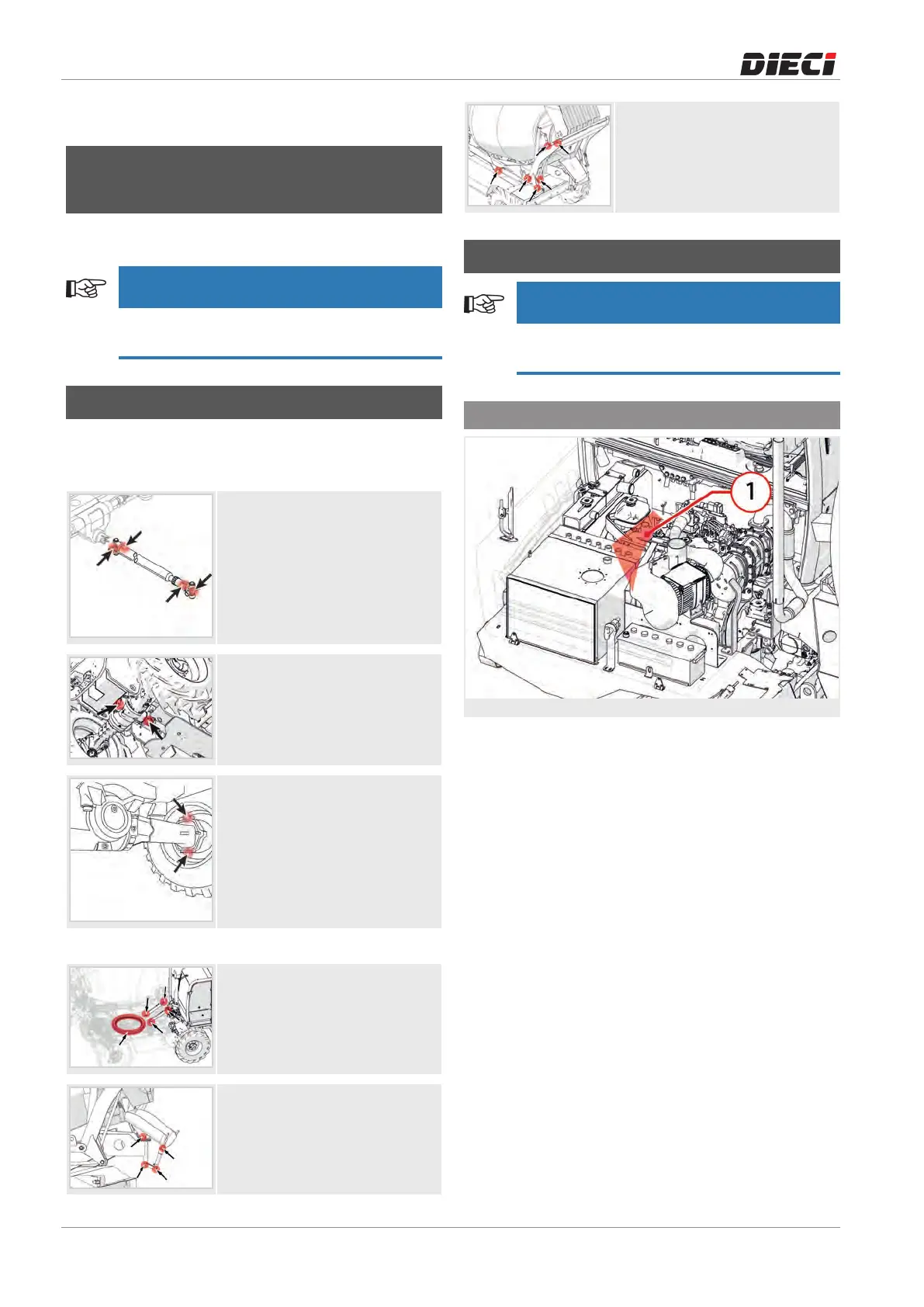 DIECI

1