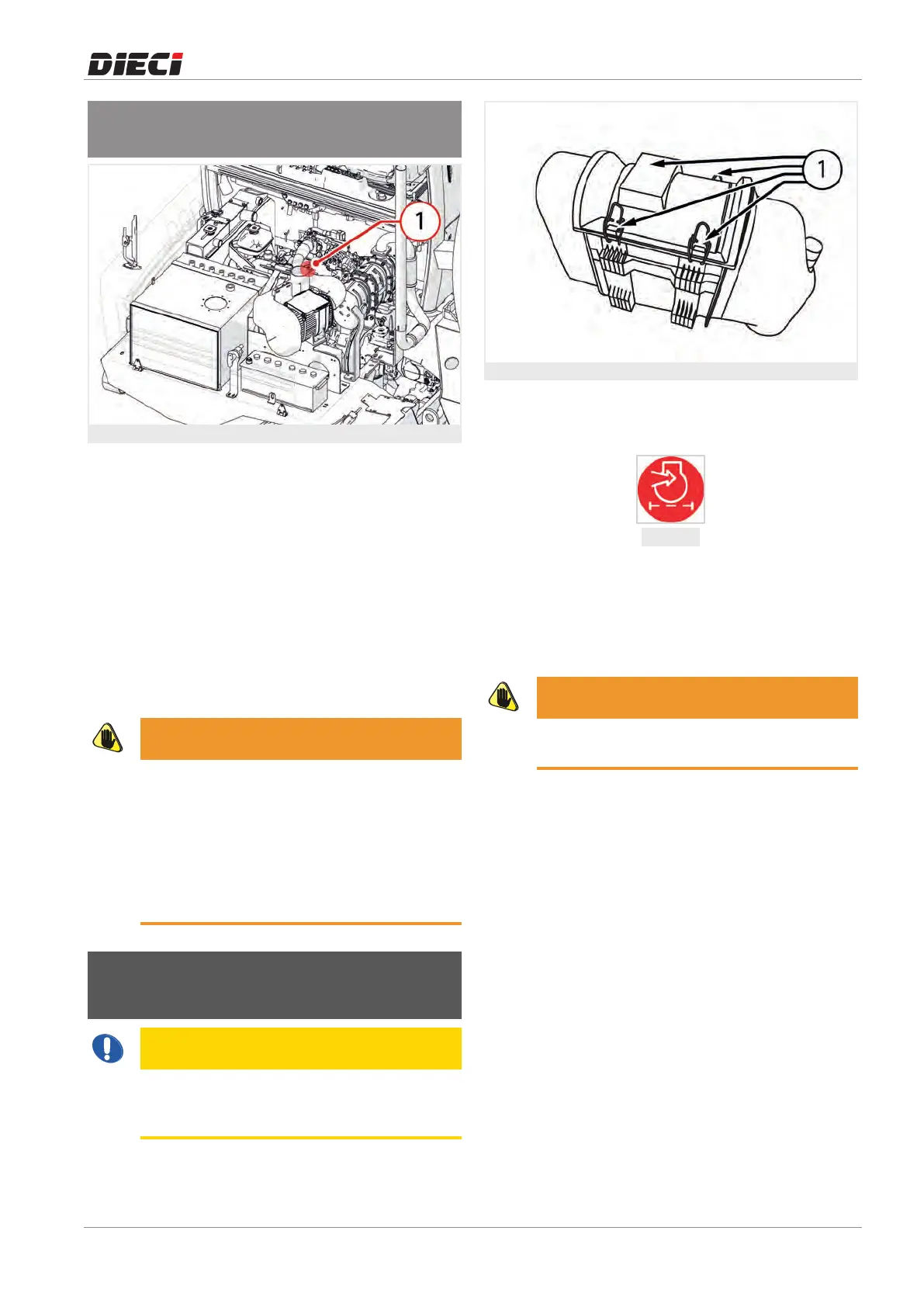 DIECI

1

1