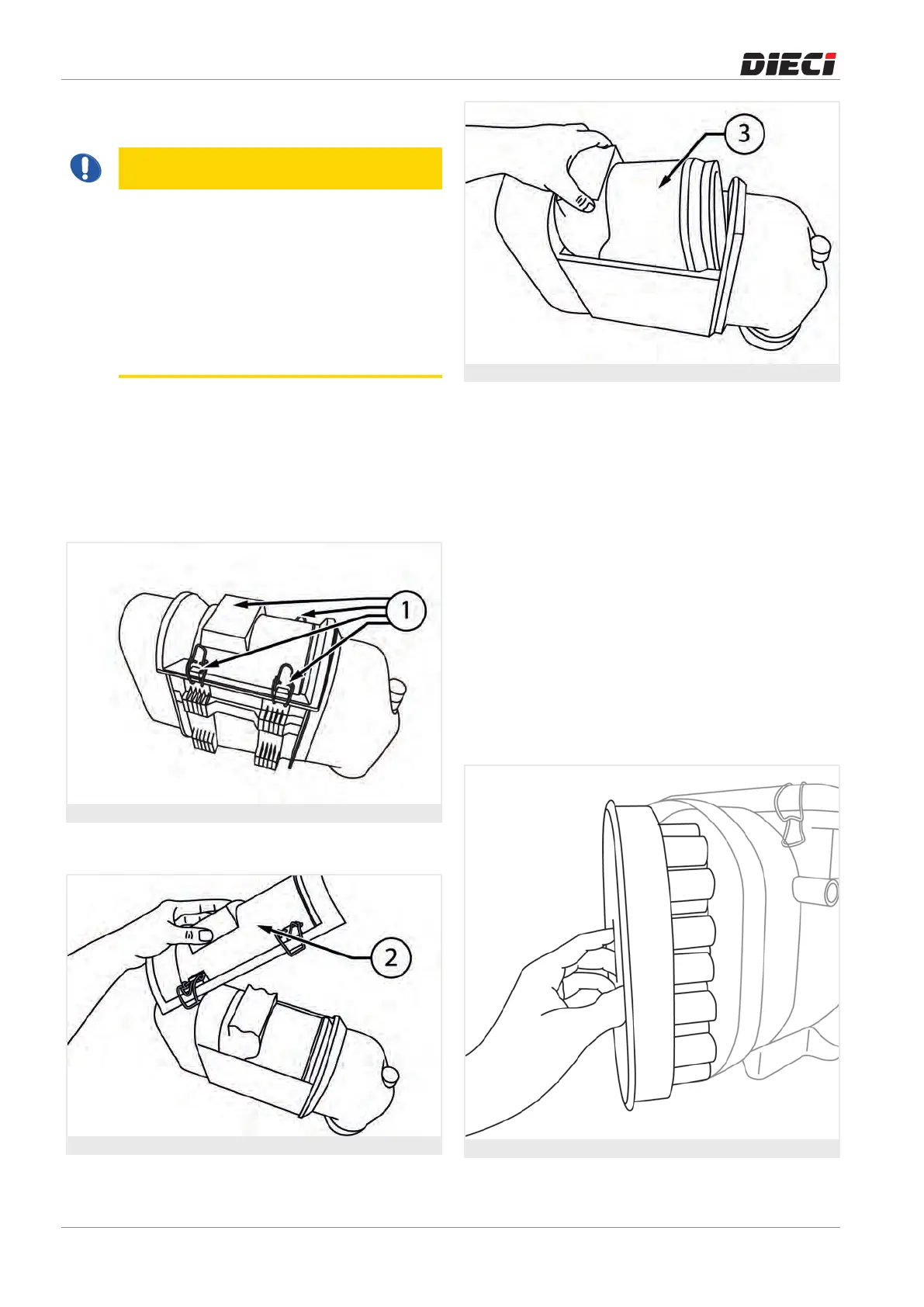 DIECI

3

1

2