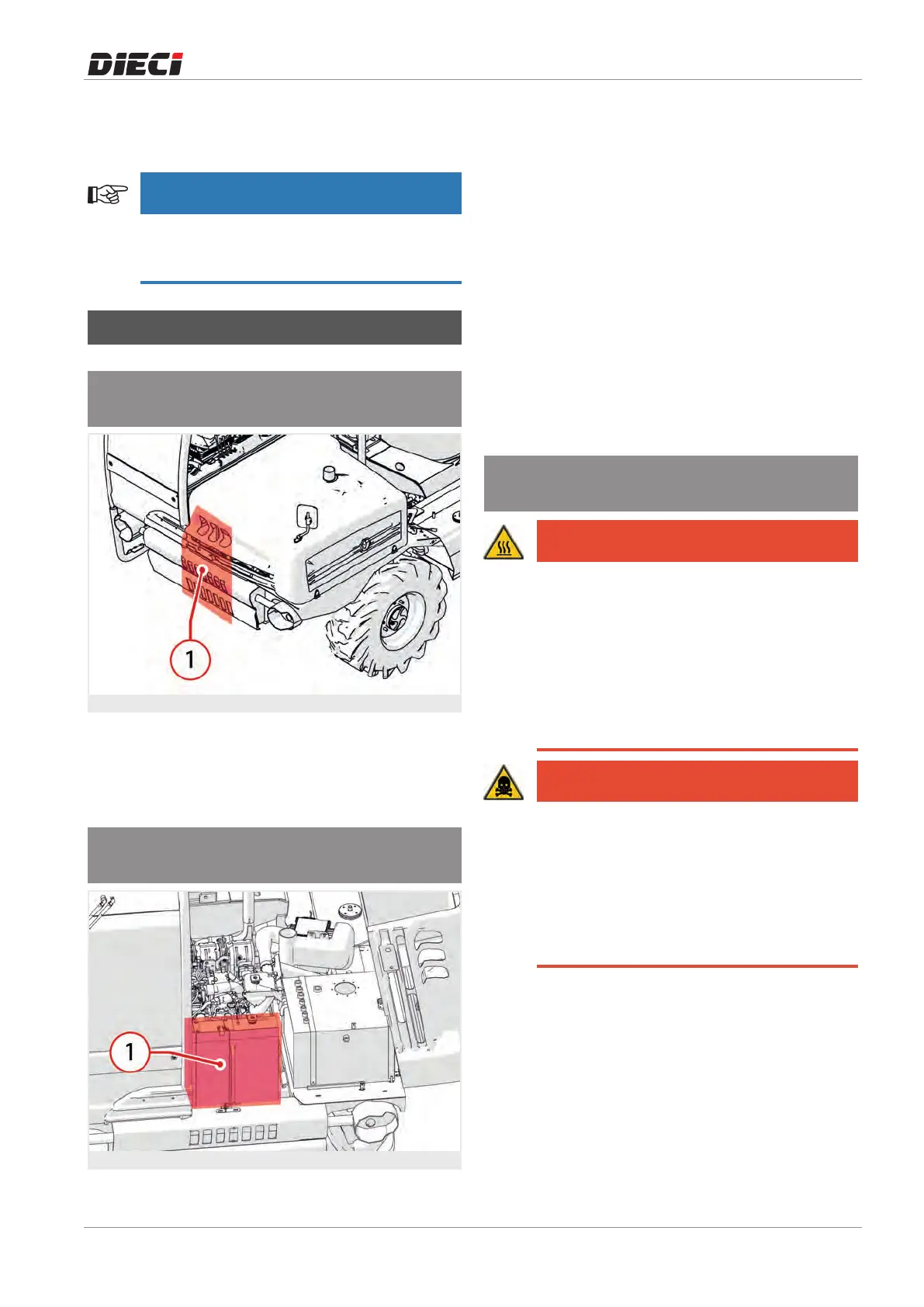 DIECI

1

1