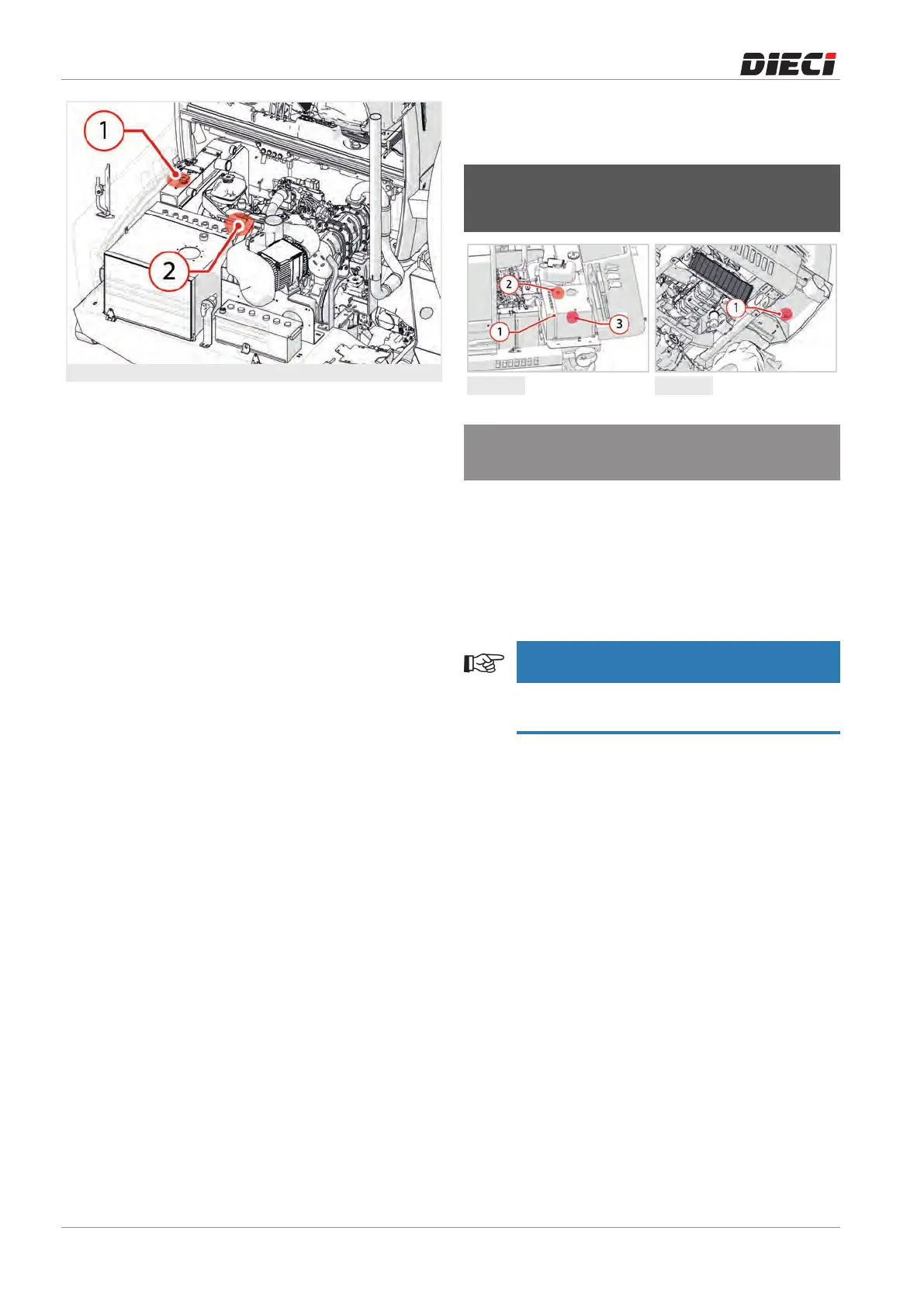 DIECI

1

2

2

1

3

1