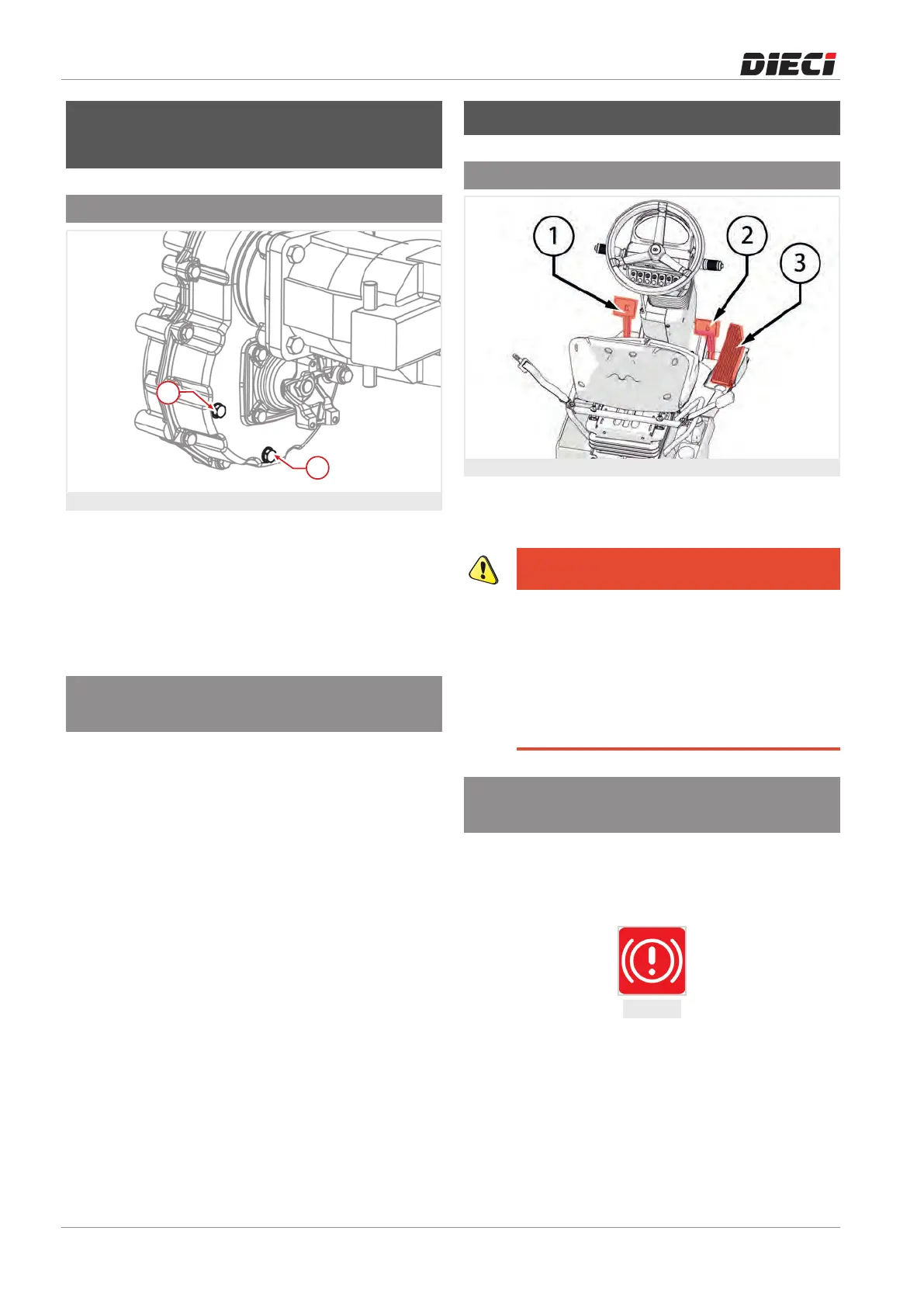 DIECI

1

2

3