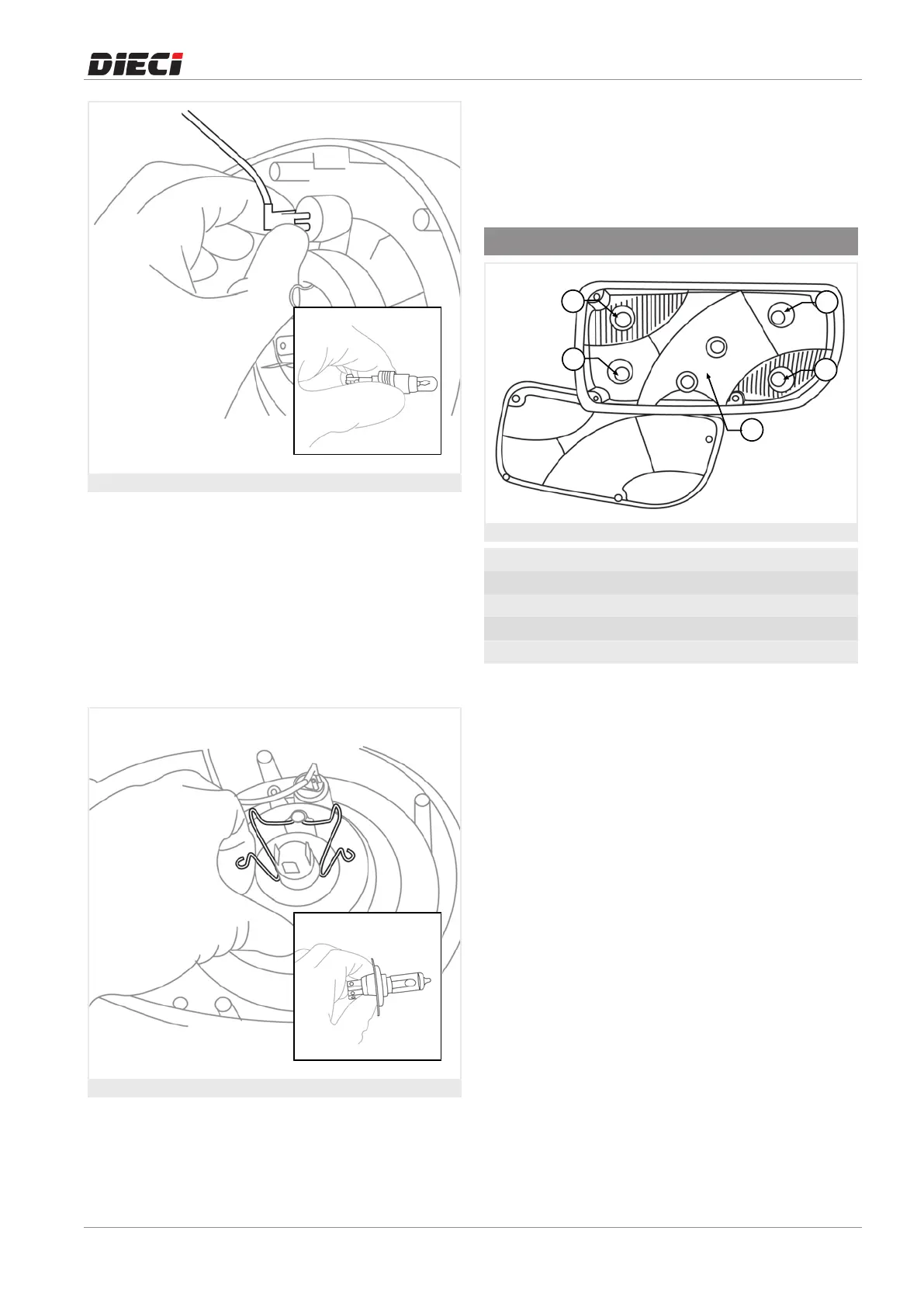 DIECI