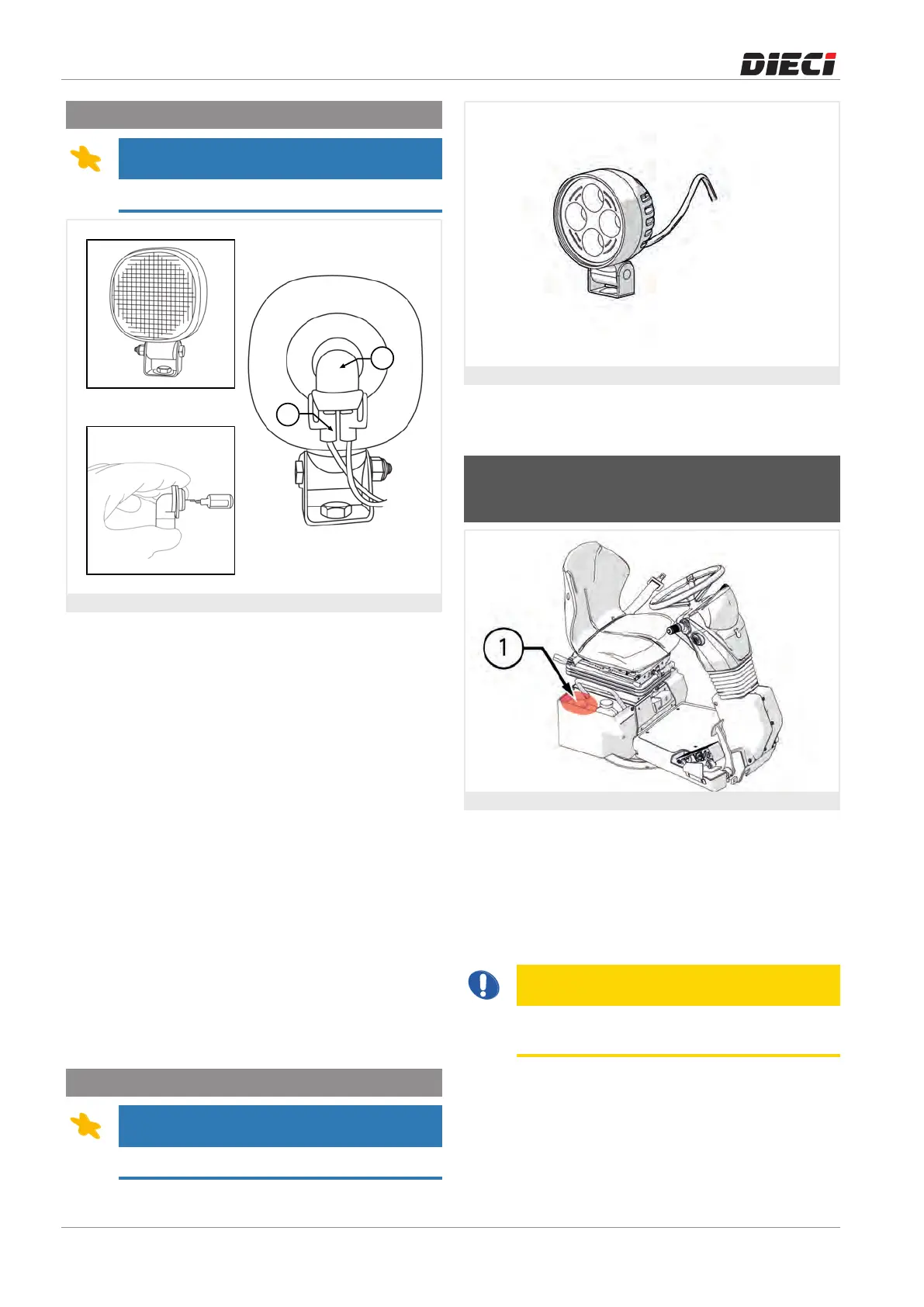 DIECI

1