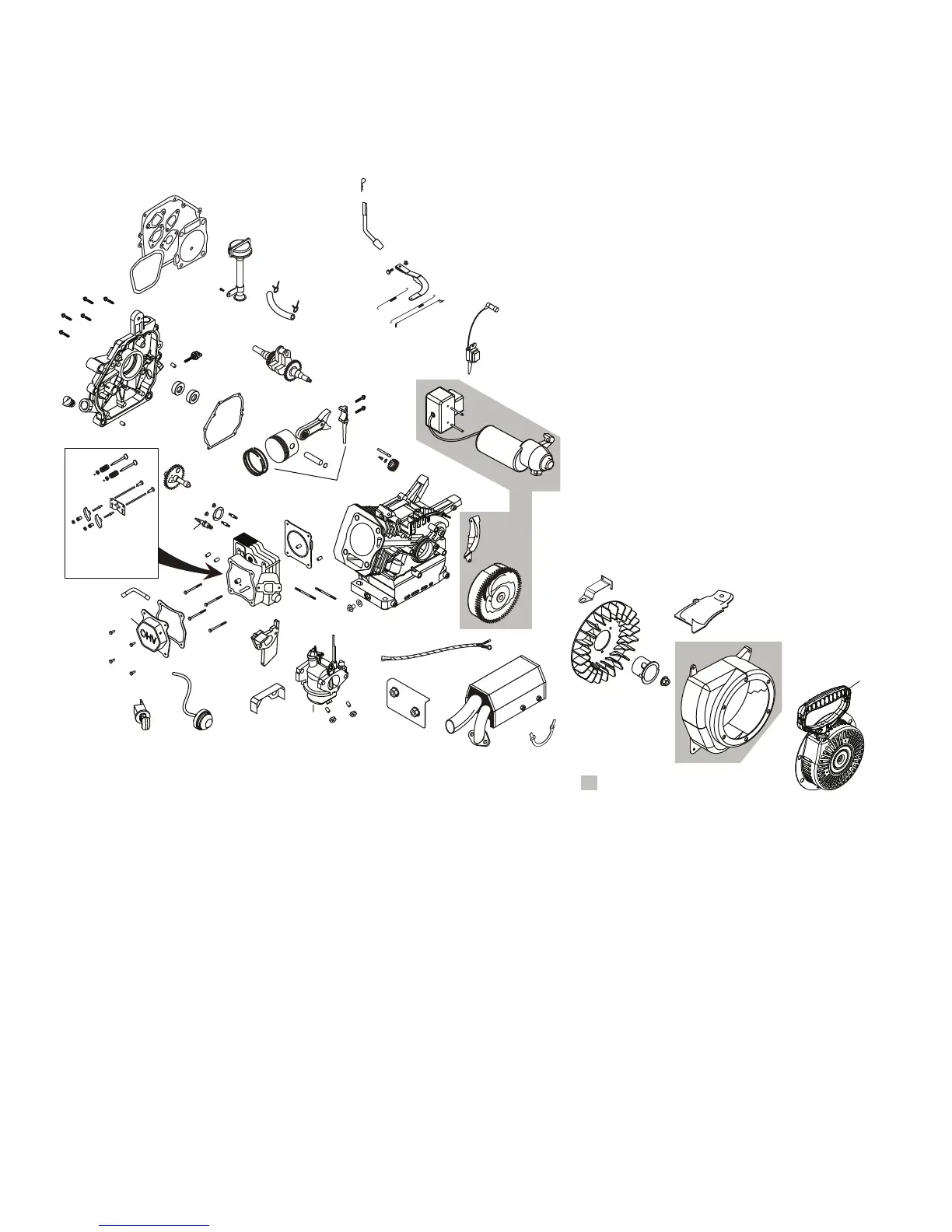 OHV