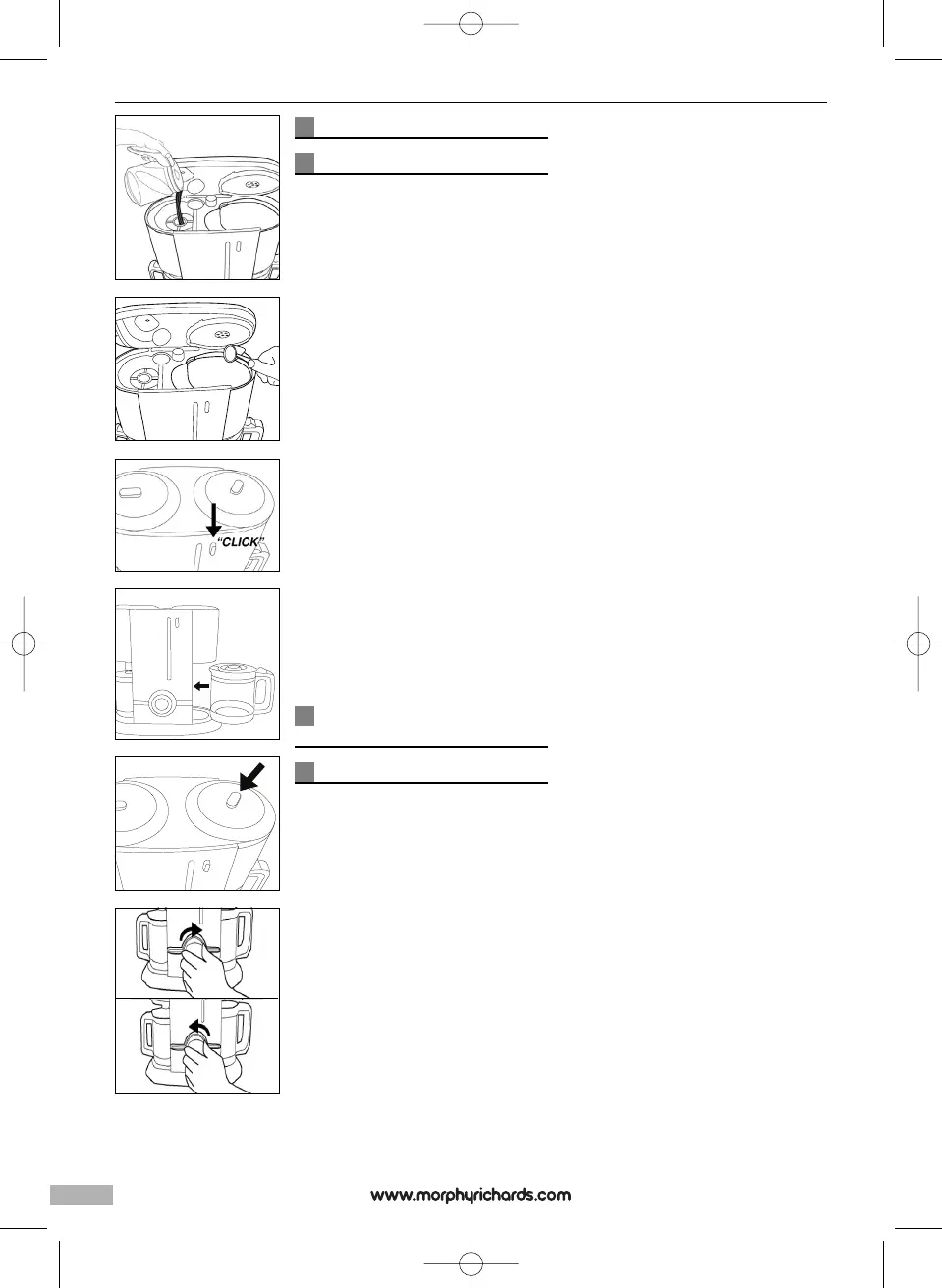 "CLICK"

www.morphyrichards.com