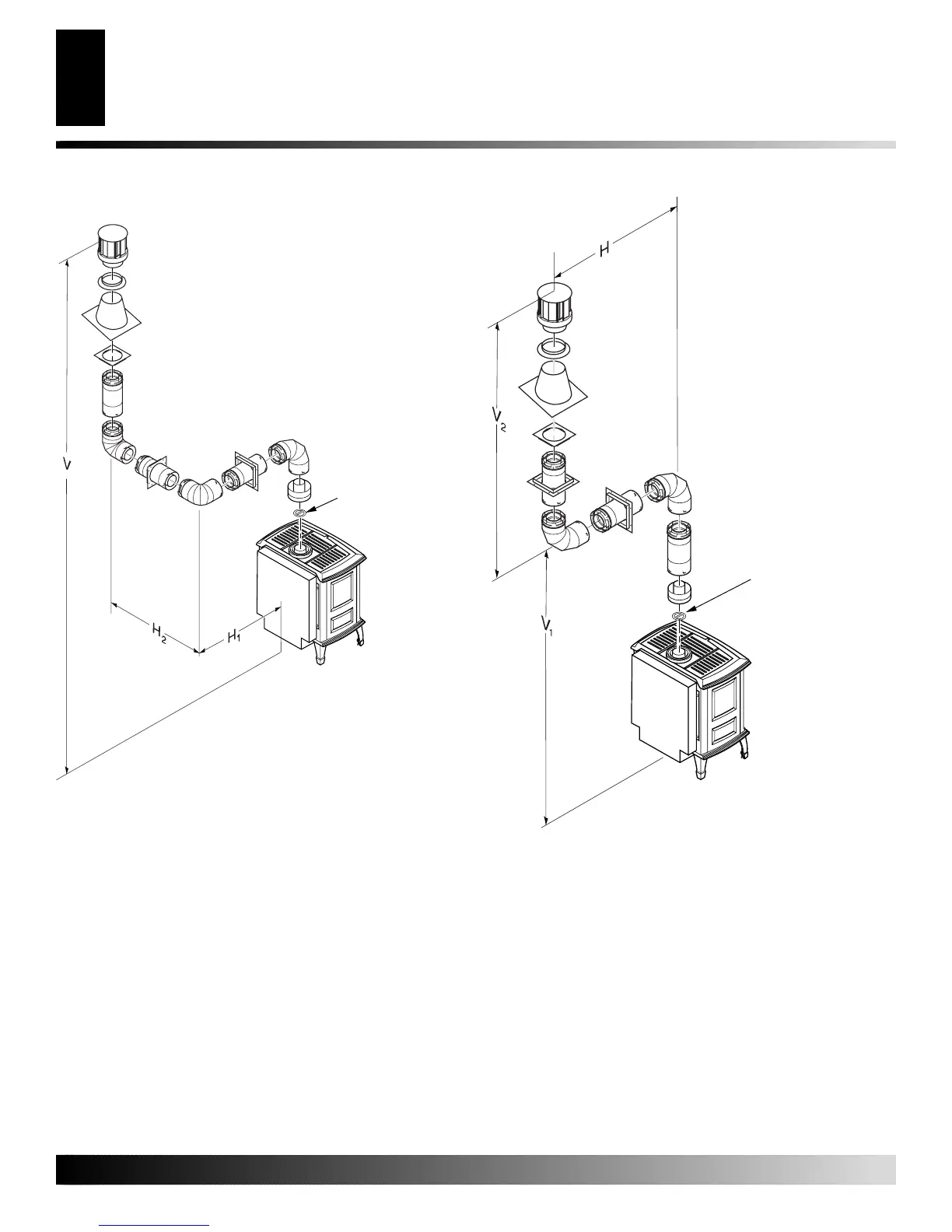 V

$H_2$

$H_1$

H

$V_2$

$V_1$