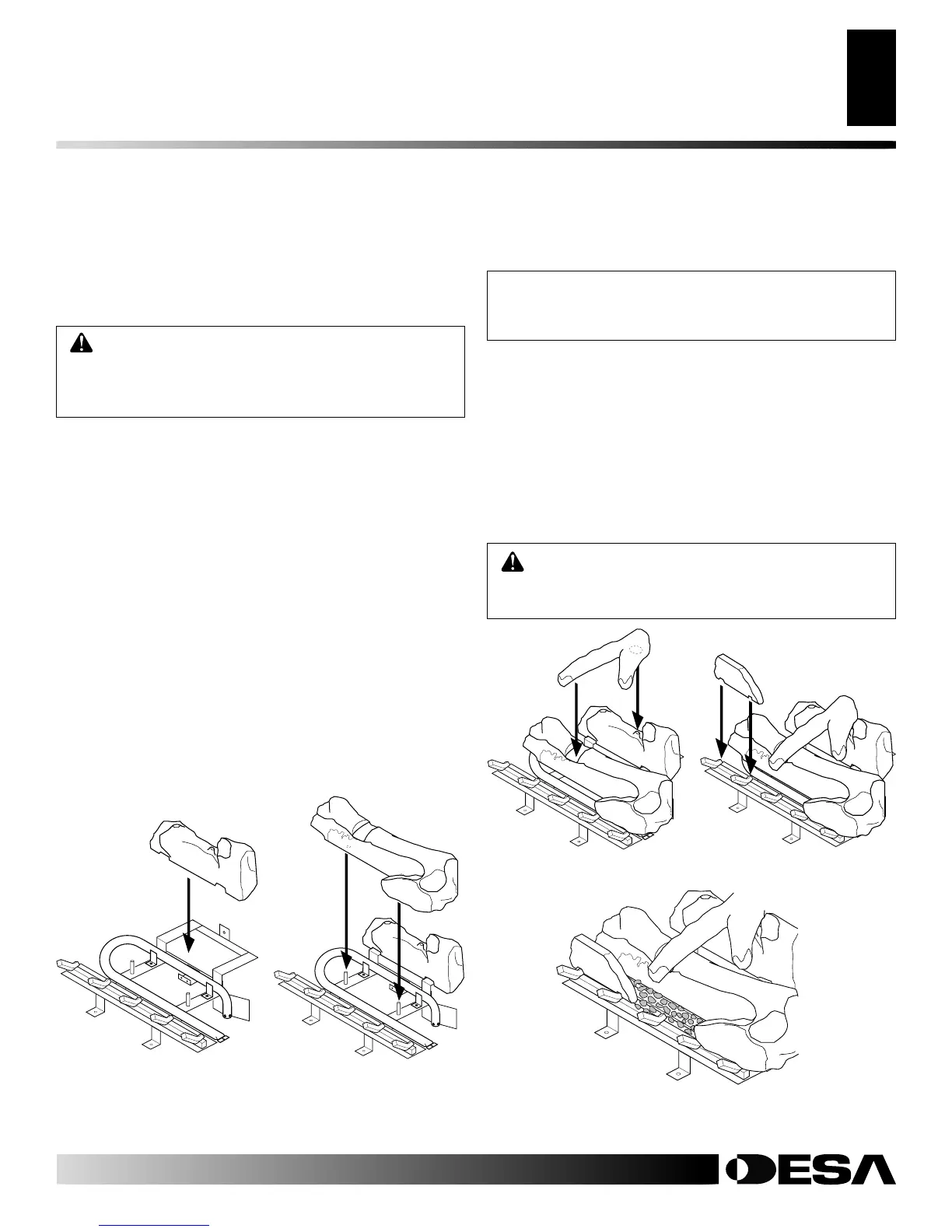 DESA