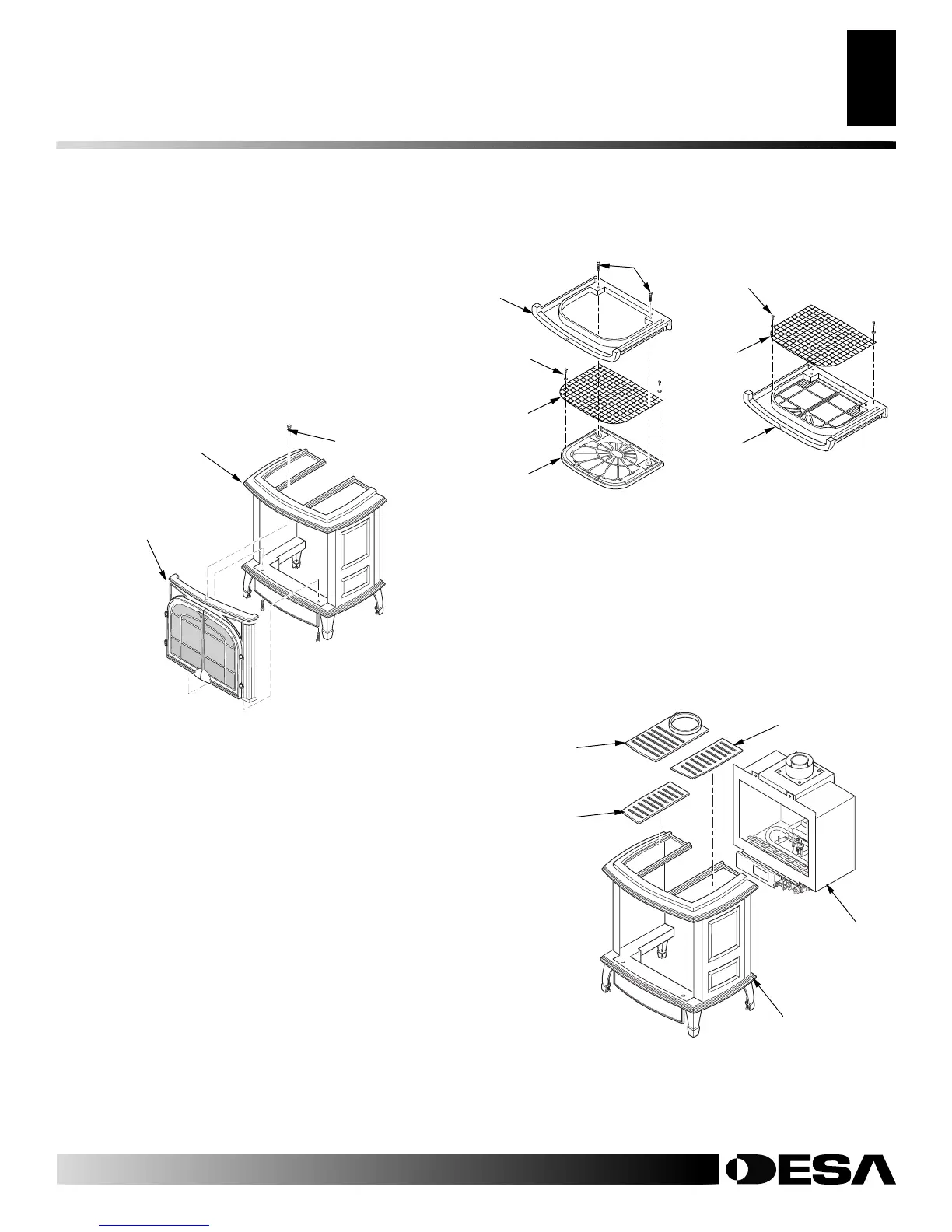 DESA