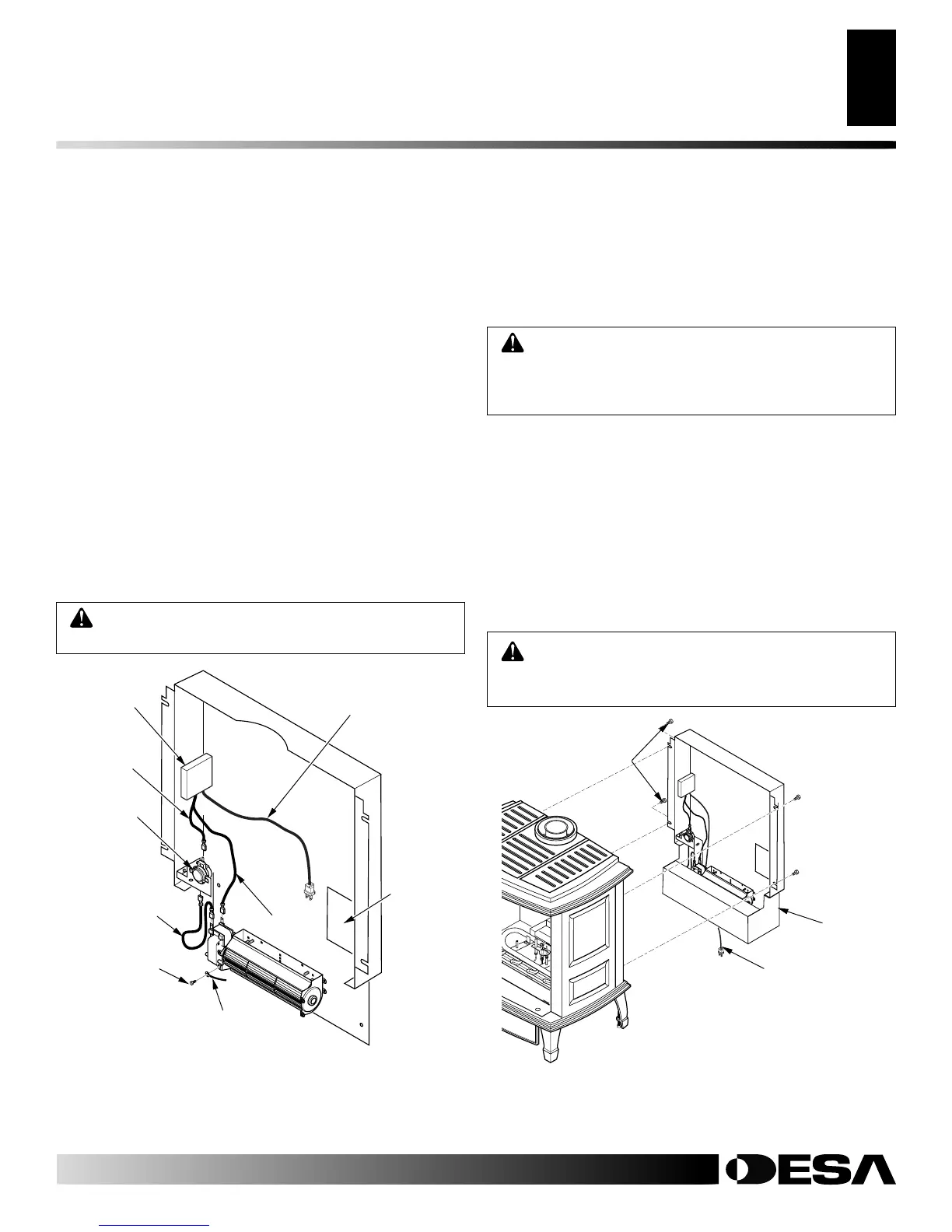 DESA