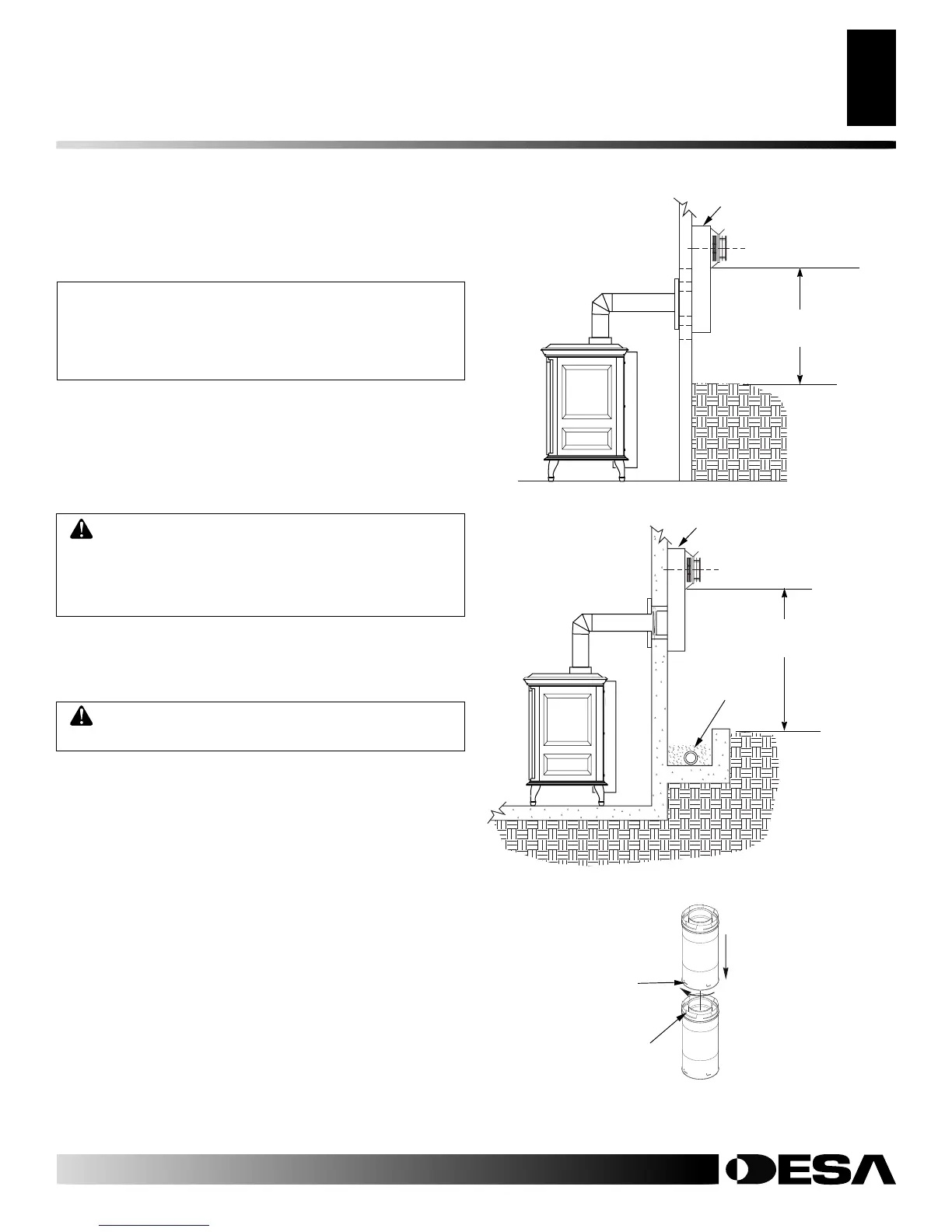 DESA