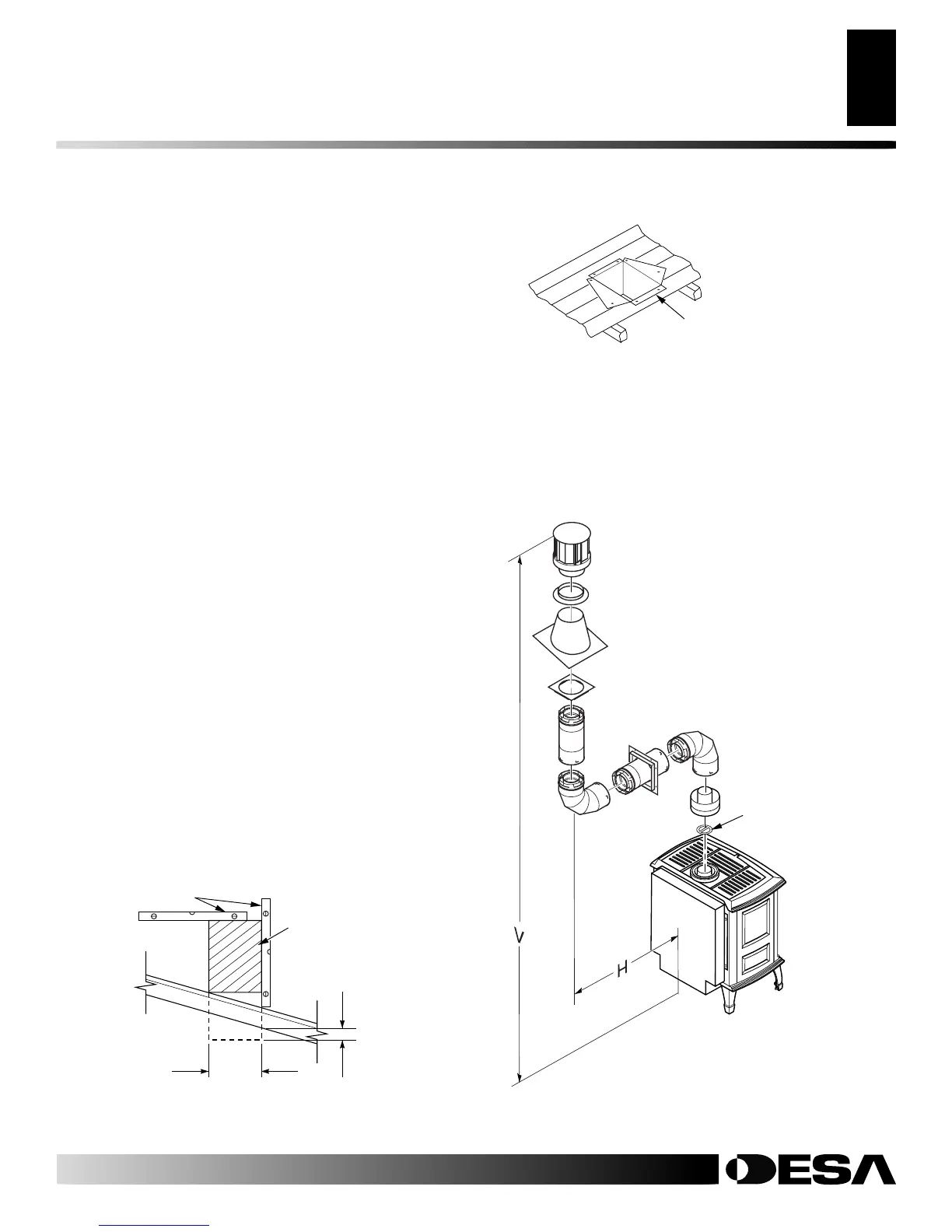 V

H

DESA