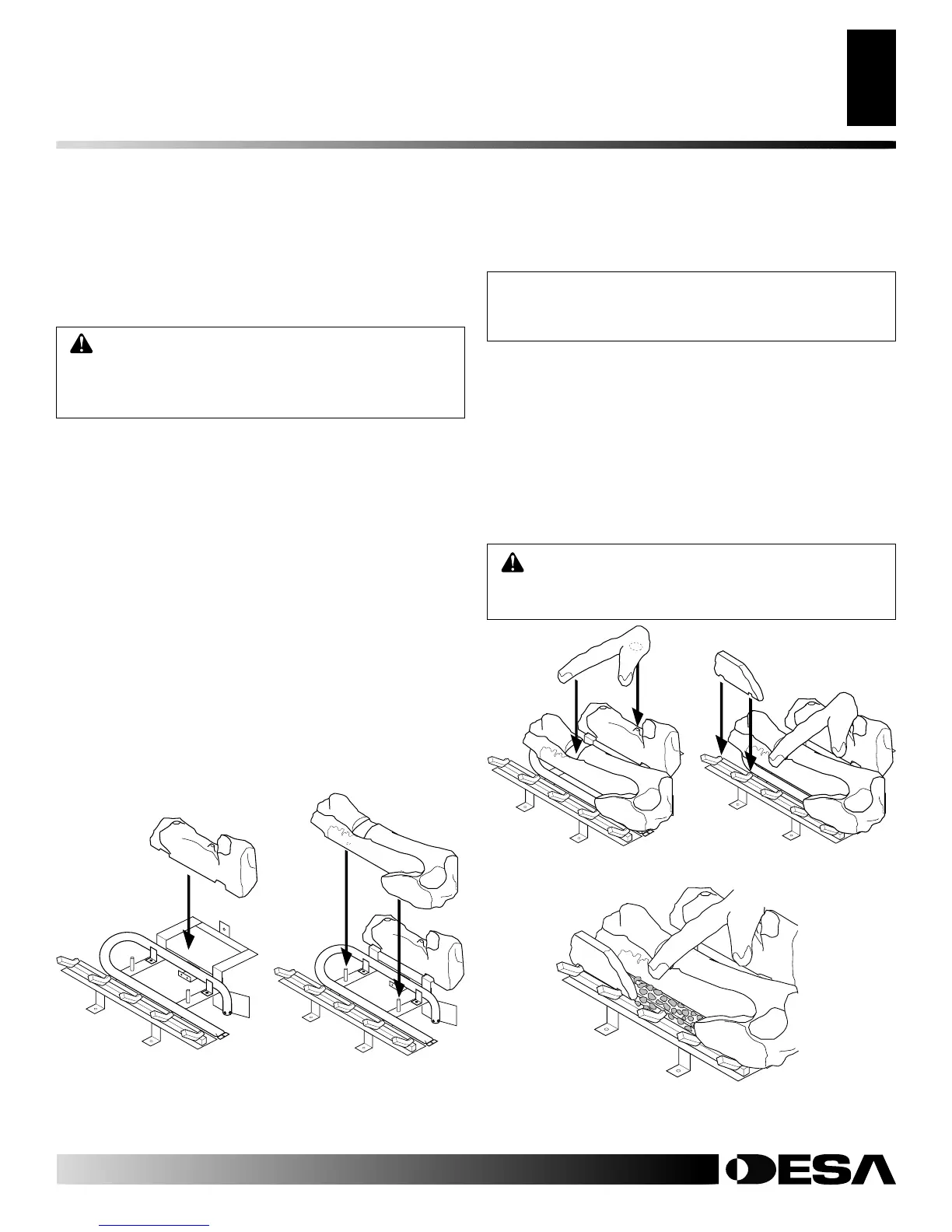 DESA