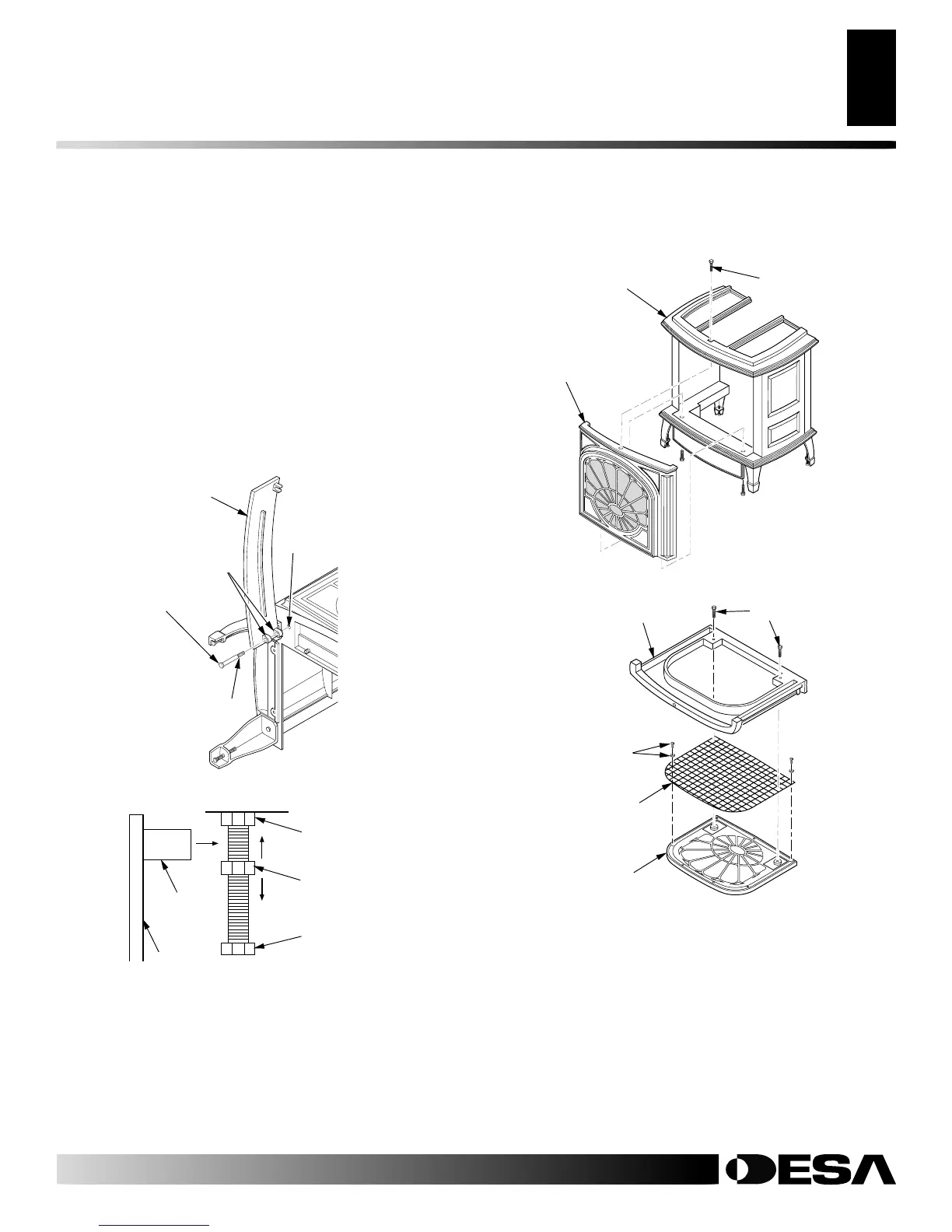 DESA