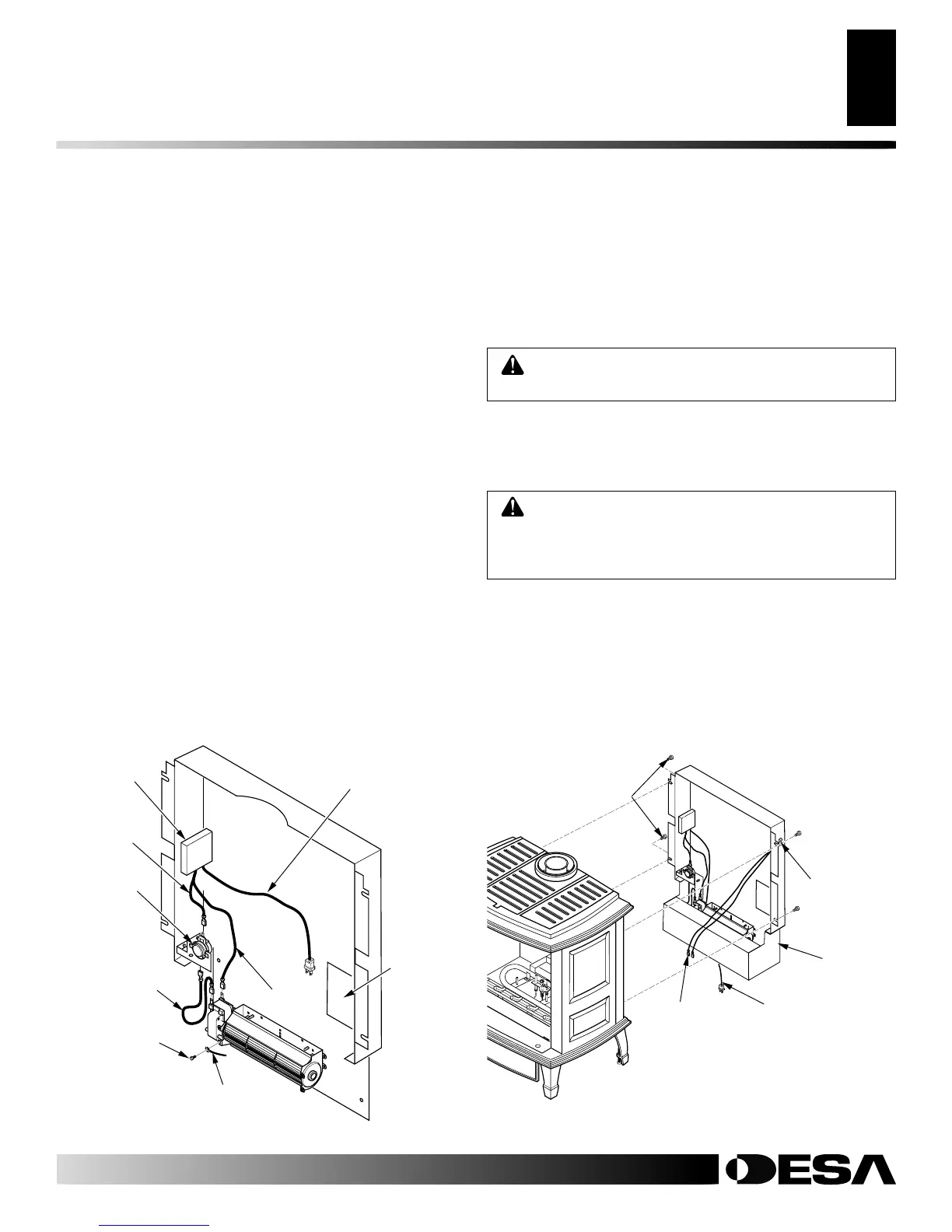 DESA