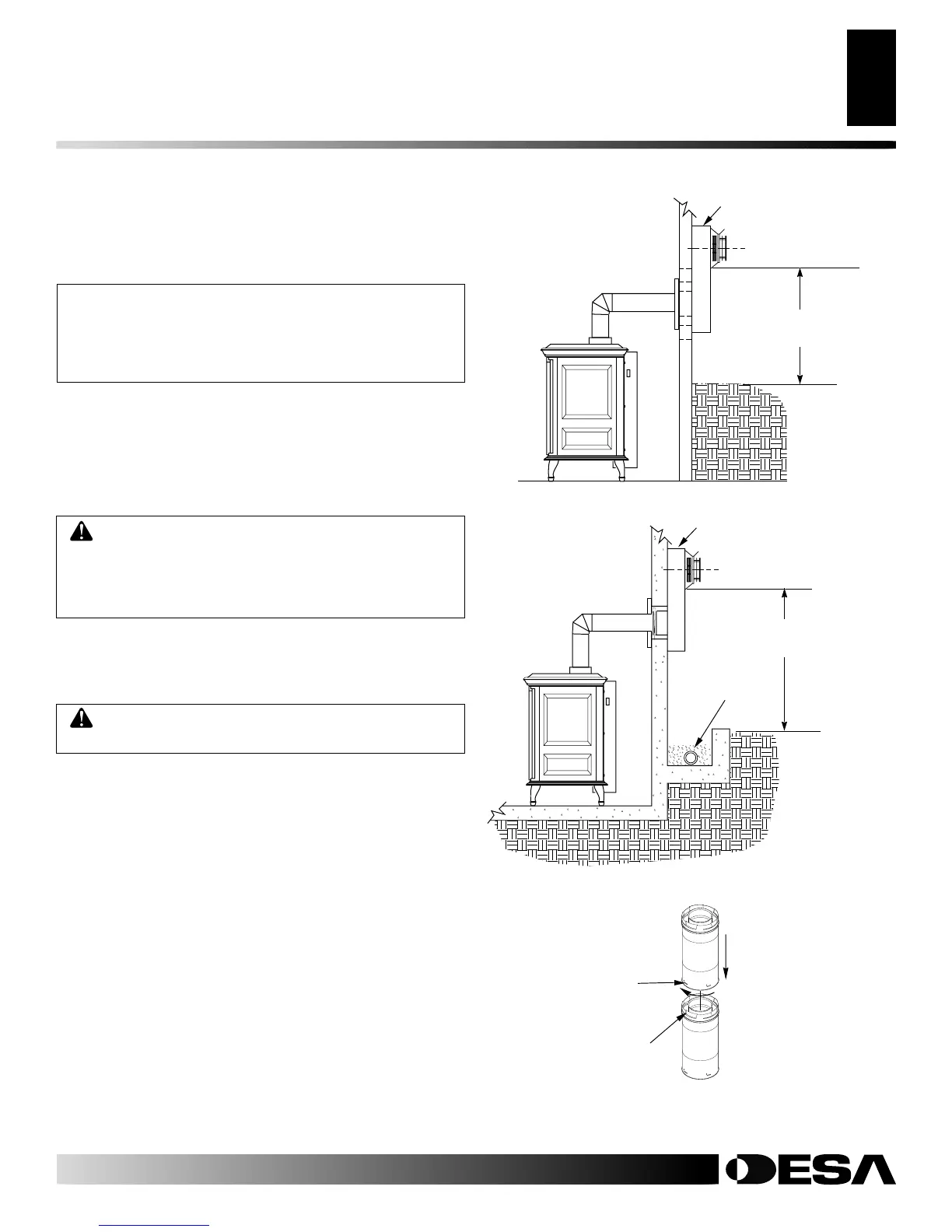 DESA