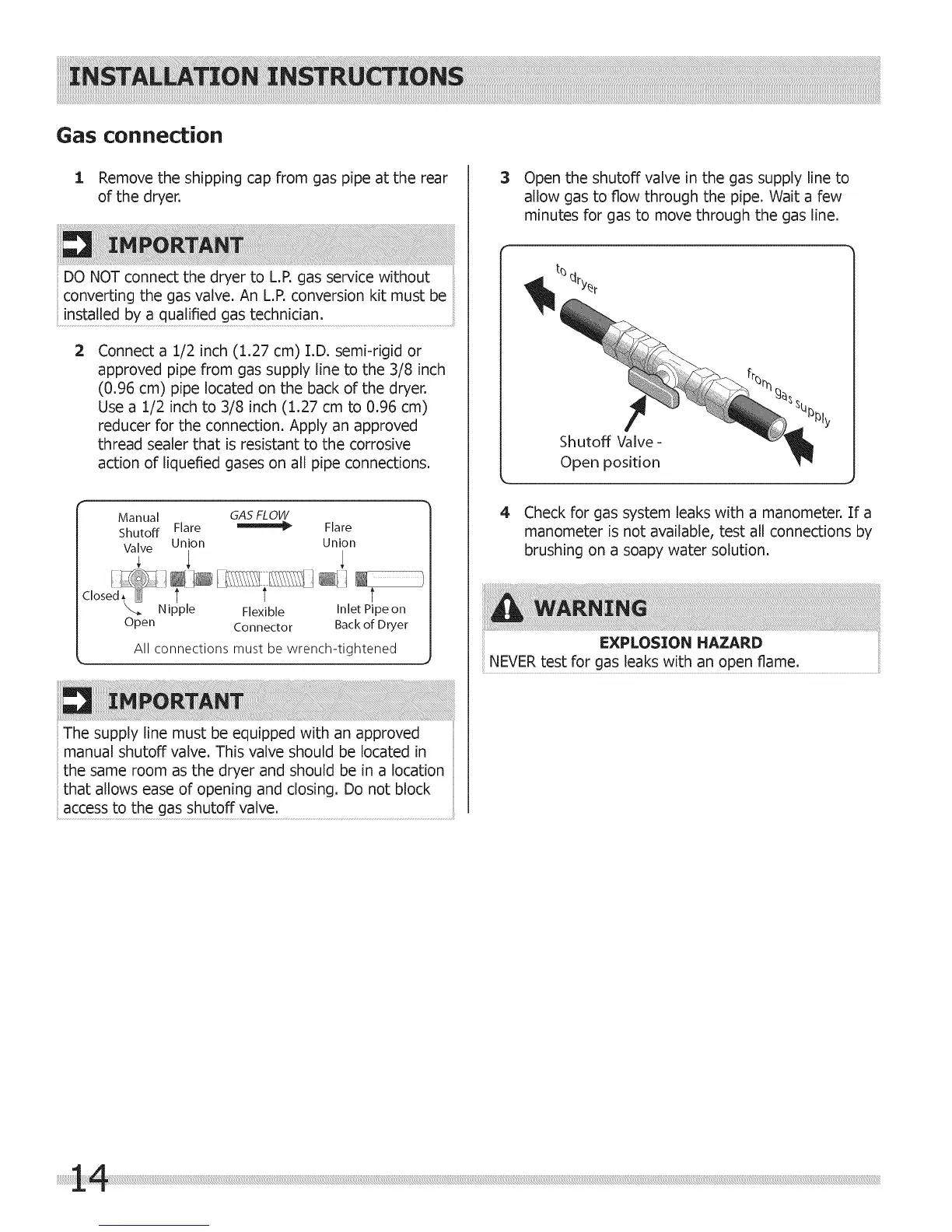 INSTALLATION INSTRUCTIONS

Gas connection

1 Remove the shipping cap from gas pipe at the rear of the dryer.

IMPORTANT

DO NOT connect the dryer to L.P. gas service without converting the gas valve. An L.P. conversion kit must be installed by a qualified gas technician.

2 Connect a 1/2 inch (1.27 cm) I.D. semi-rigid or approved pipe from gas supply line to the 3/8 inch (0.96 cm) pipe located on the back of the dryer. Use a 1/2 inch to 3/8 inch (1.27 cm to 0.96 cm) reducer for the connection. Apply an approved thread sealer that is resistant to the corrosive action of liquefied gases on all pipe connections.

Manual Shutoff Valve
Flare Union
GAS FLOW
Flare Union
Closed
Open
Nipple
Flexible Connector
Inlet Pipe on Back of Dryer
All connections must be wrench-tightened

IMPORTANT

The supply line must be equipped with an approved manual shutoff valve. This valve should be located in the same room as the dryer and should be in a location that allows ease of opening and closing. Do not block access to the gas shutoff valve.

3 Open the shutoff valve in the gas supply line to allow gas to flow through the pipe. Wait a few minutes for gas to move through the gas line.

to dryer
from gas supply
Shutoff Valve - Open position

4 Check for gas system leaks with a manometer. If a manometer is not available, test all connections by brushing on a soapy water solution.

WARNING

EXPLOSION HAZARD
NEVER test for gas leaks with an open flame.

14