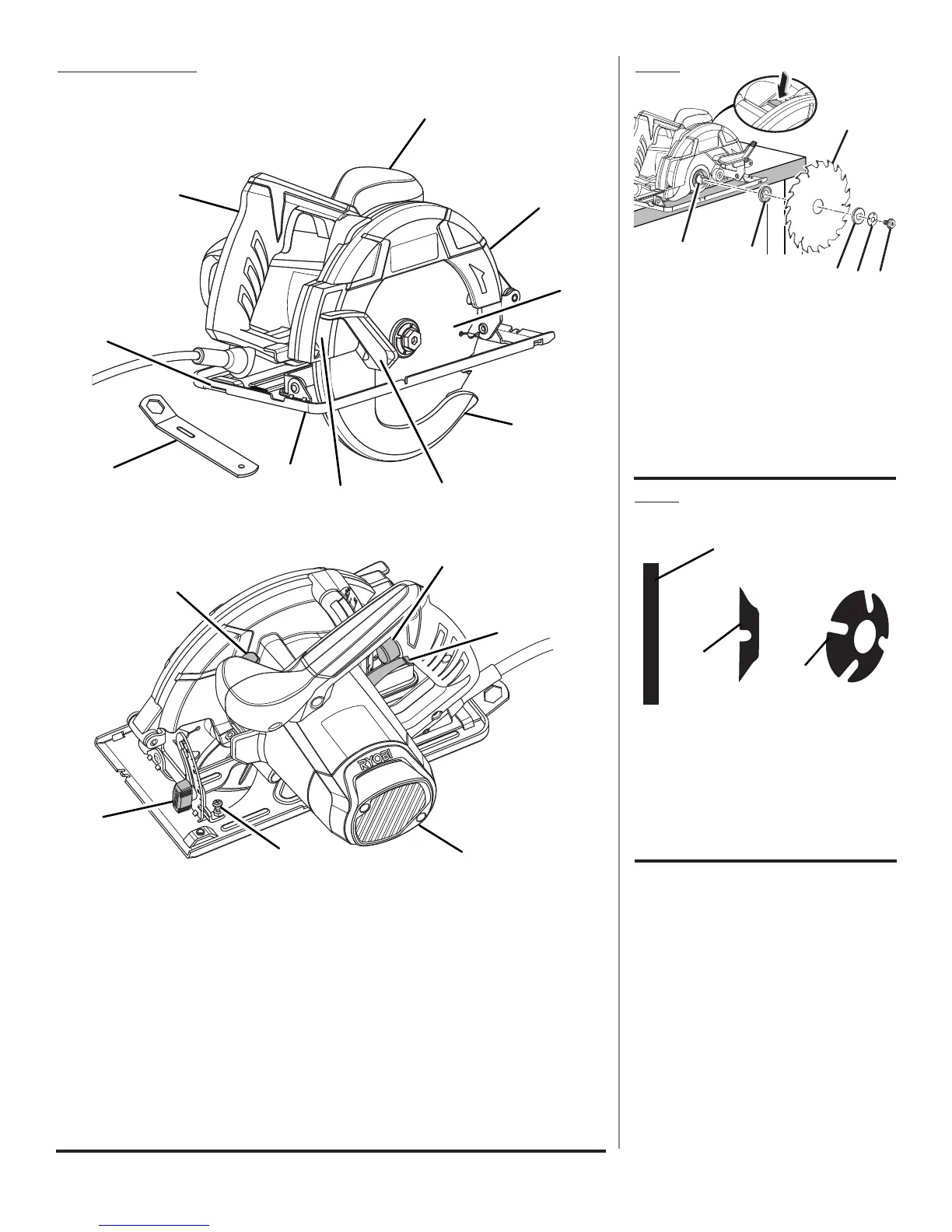 RYOBI