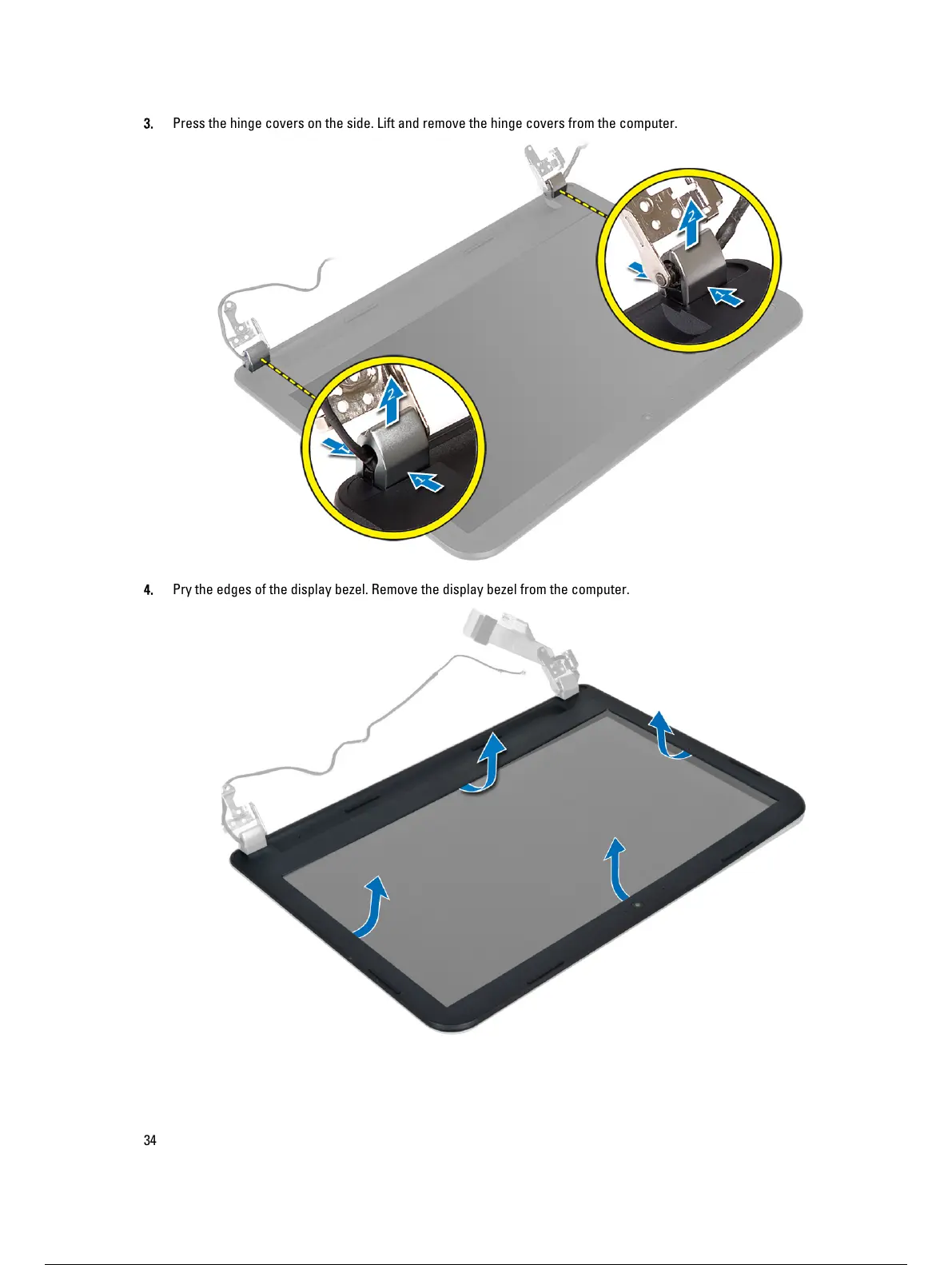 3. Press the hinge covers on the side. Lift and remove the hinge covers from the computer.

2

1

1

2

1

1

4. Pry the edges of the display bezel. Remove the display bezel from the computer.

34