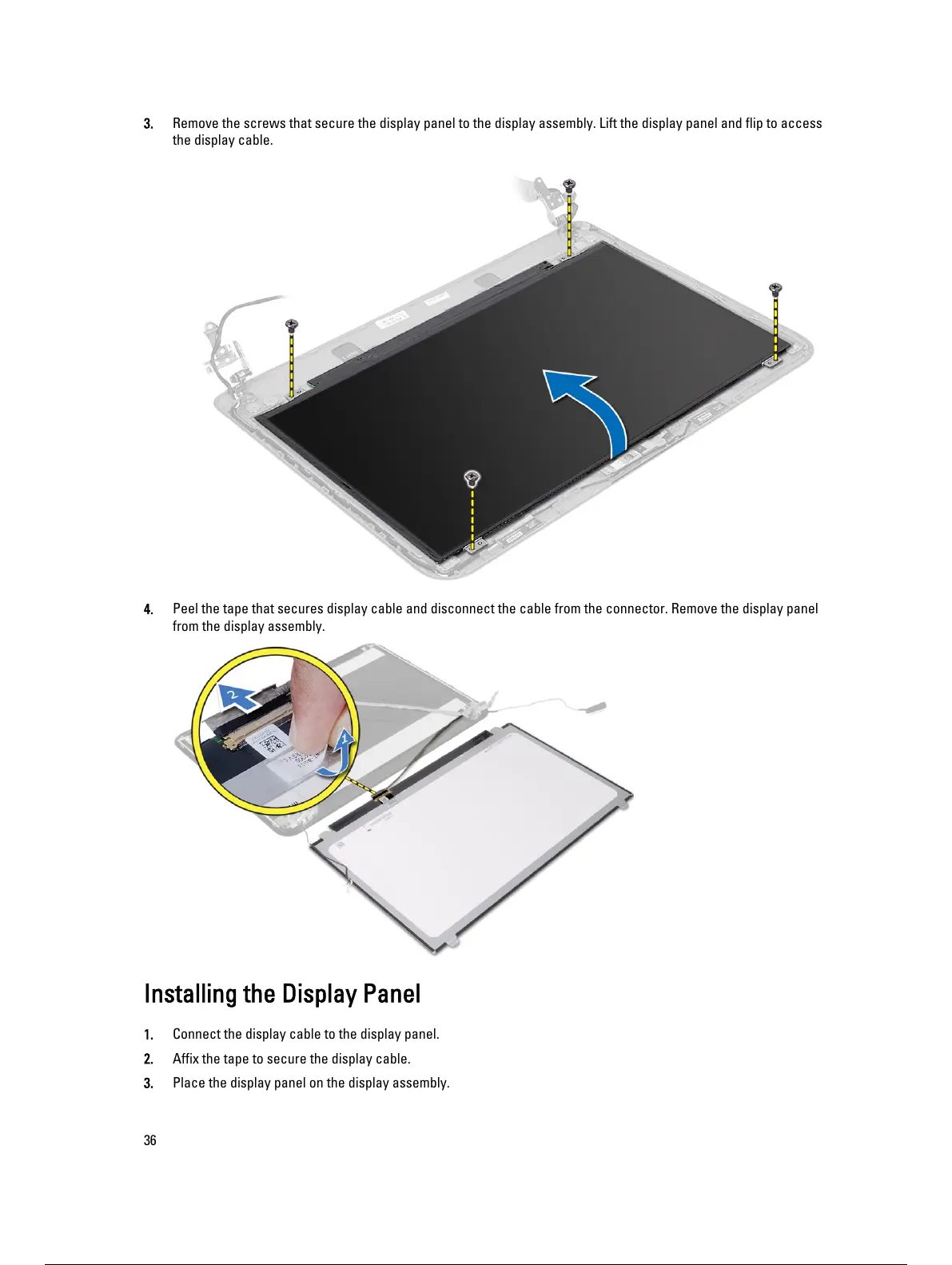 3. Remove the screws that secure the display panel to the display assembly. Lift the display panel and flip to access the display cable.

4. Peel the tape that secures display cable and disconnect the cable from the connector. Remove the display panel from the display assembly.

2

1

Installing the Display Panel

1. Connect the display cable to the display panel.

2. Affix the tape to secure the display cable.

3. Place the display panel on the display assembly.

36