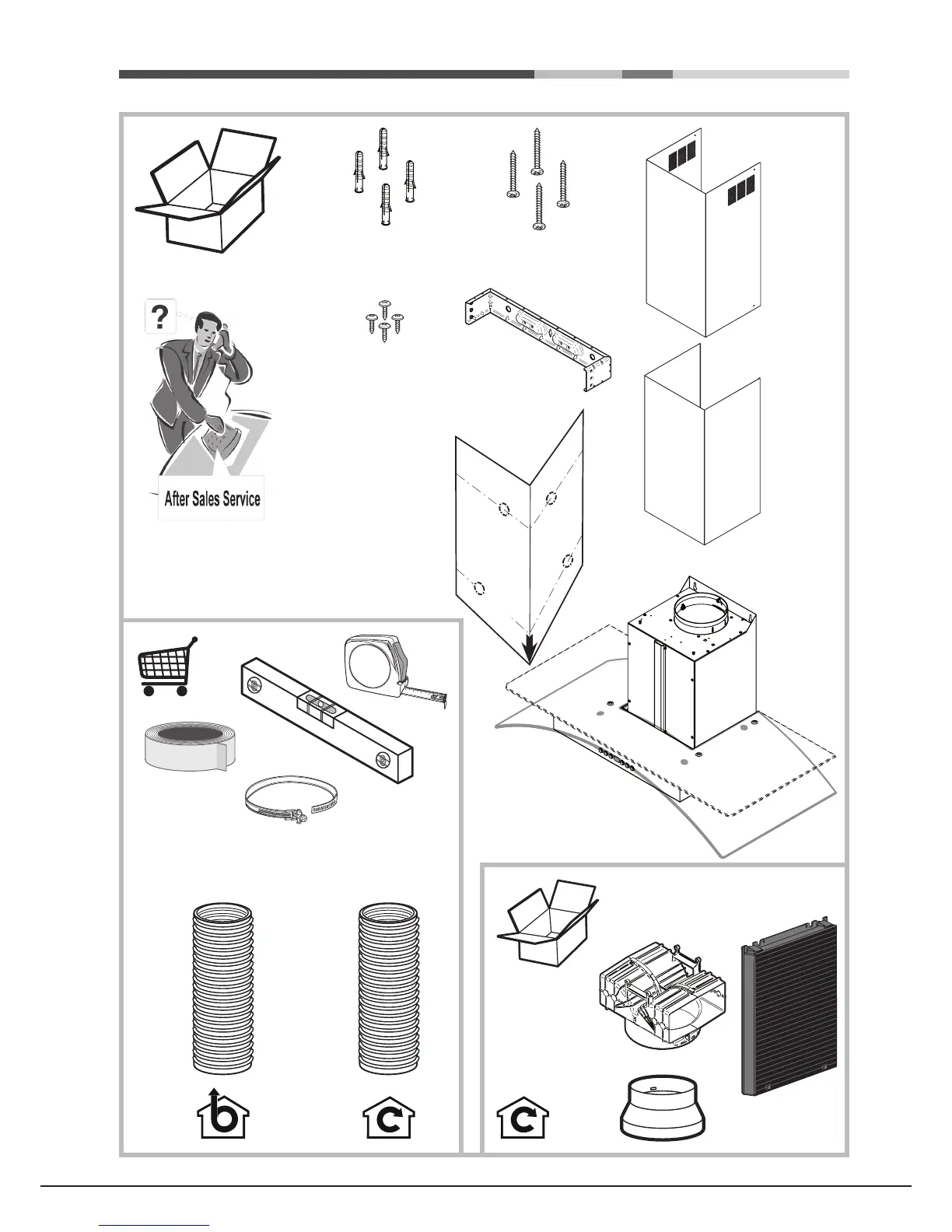 ?

After Sales Service

b

c

c